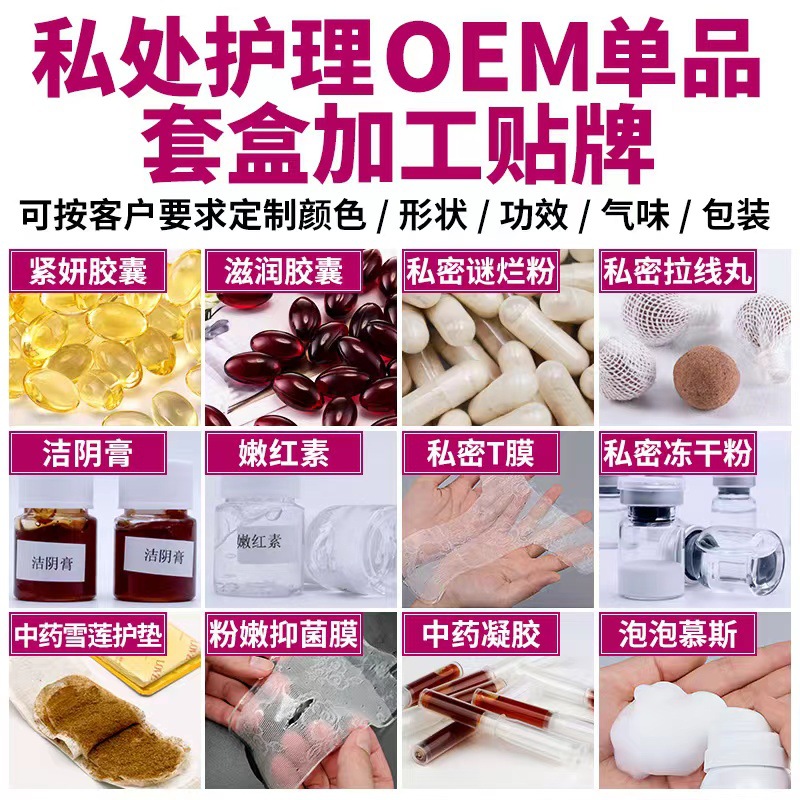 私处护理OEM单品
套盒加工贴牌

可按客户要求定制颜色 / 形状 / 功效 / 气味 / 包装

紧妍胶囊

滋润胶囊

私密谜烂粉

私密拉线丸

洁阴膏

洁阴膏

洁阴膏

嫩红素

嫩红素

私密T膜

私密冻干粉

中药雪莲护垫

粉嫩抑菌膜

中药凝胶

泡泡慕斯