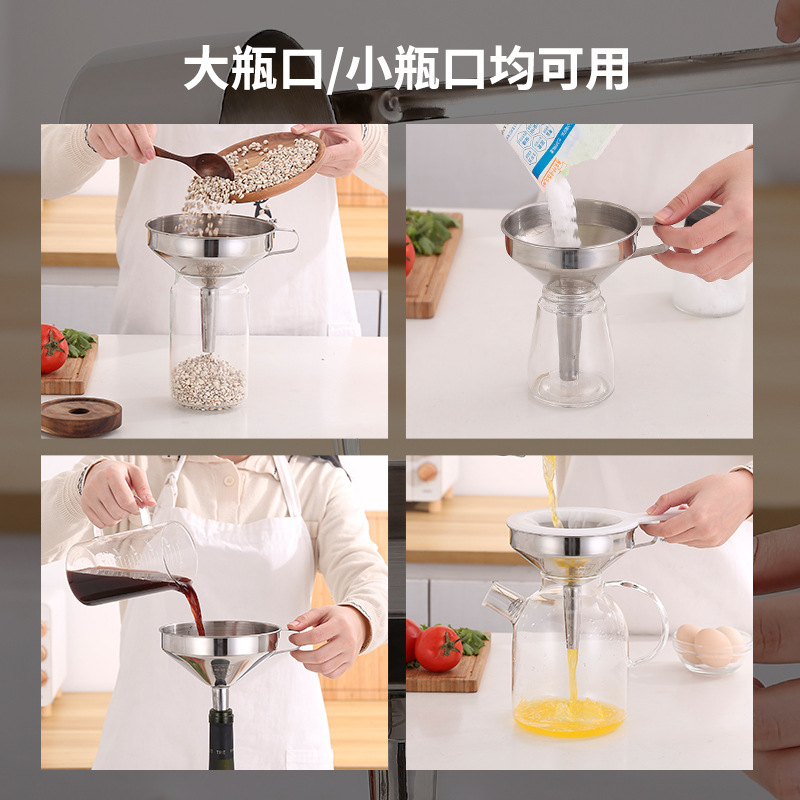 大瓶口/小瓶口均可用