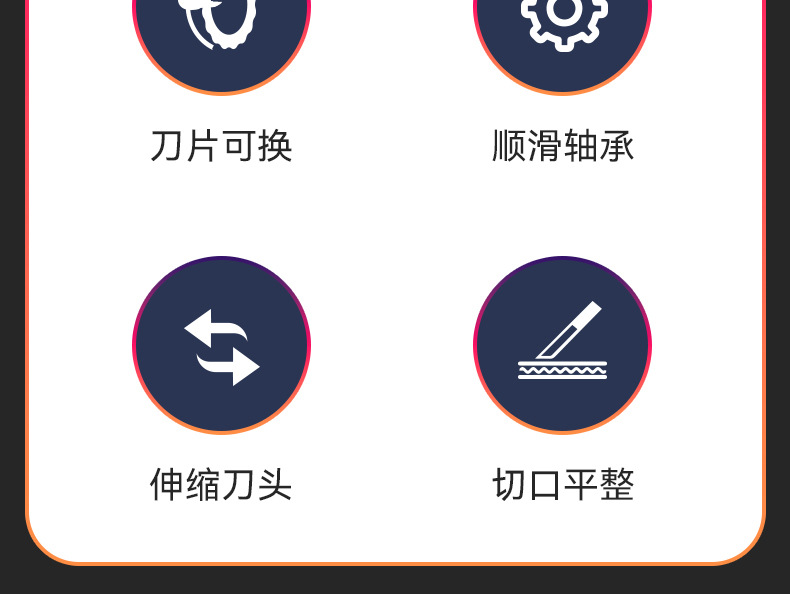 刀片可换

顺滑轴承

伸缩刀头

切口平整