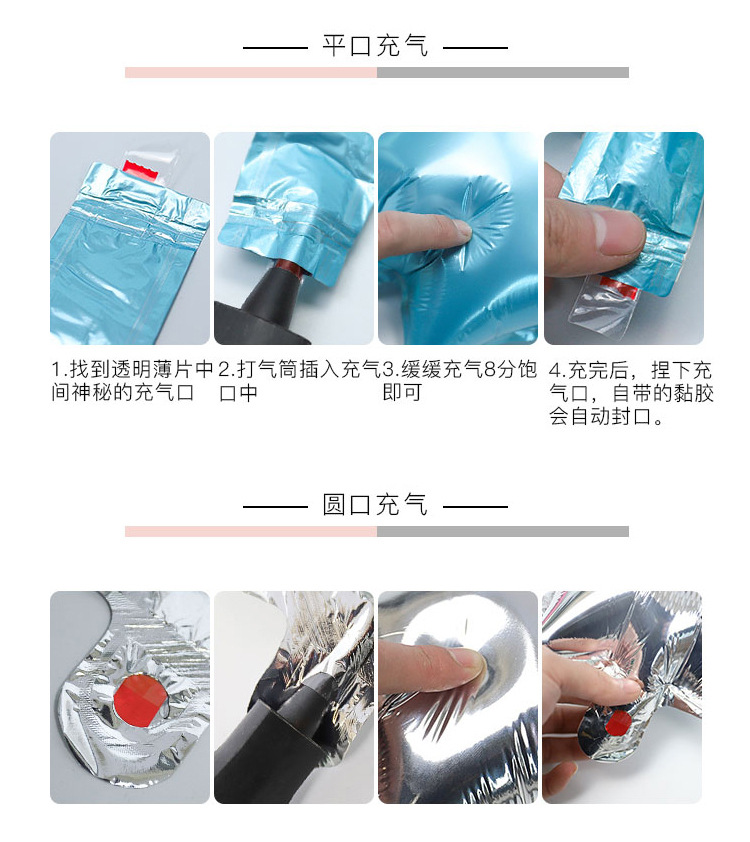 平口充气

1.找到透明薄片中间神秘的充气口

2.打气筒插入充气口中

3.缓缓充气8分饱即可

4.充完后，捏下充气口，自带的黏胶会自动封口。

圆口充气