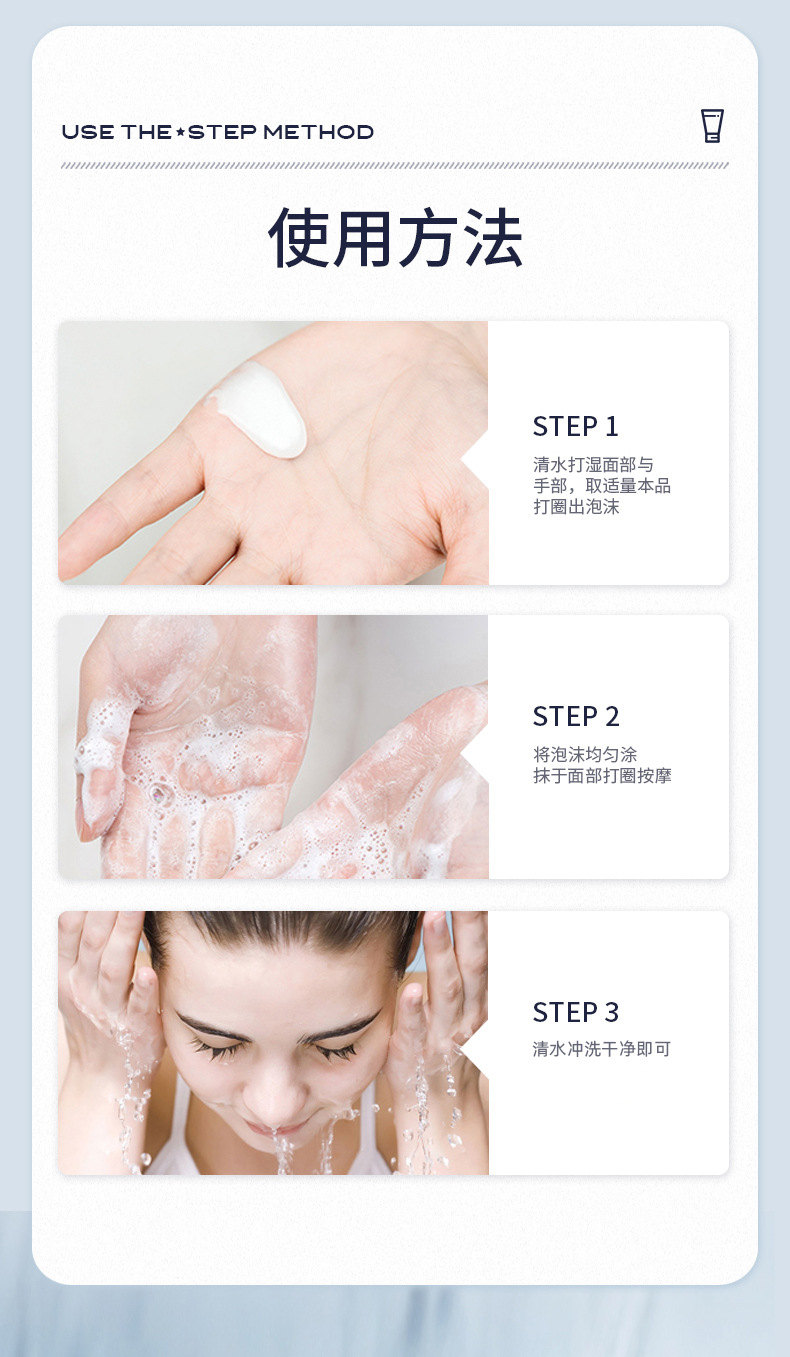 USE THE★STEP METHOD

使用方法

STEP 1
清水打湿面部与手部，取适量本品打圈出泡沫

STEP 2
将泡沫均匀涂抹于面部打圈按摩

STEP 3
清水冲洗干净即可