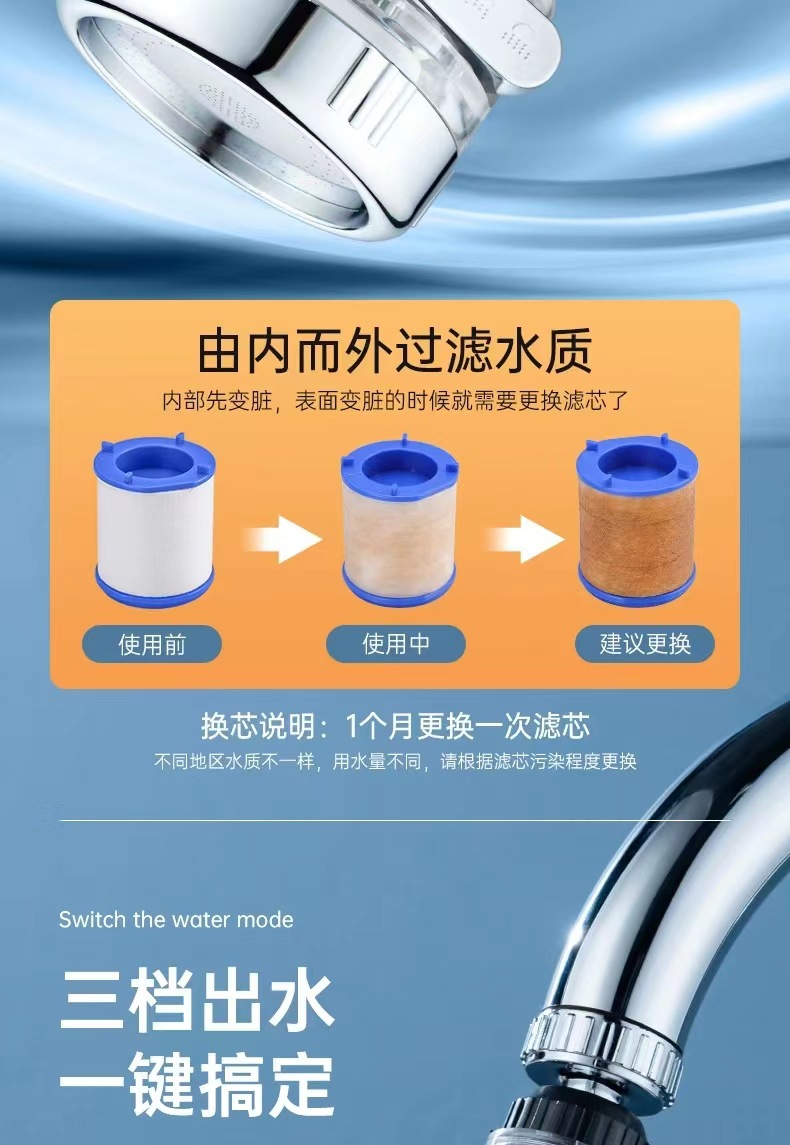 由内而外过滤水质

内部先变脏，表面变脏的时候就需要更换滤芯了

使用前

使用中

建议更换

换芯说明：1个月更换一次滤芯

不同地区水质不一样，用水量不同，请根据滤芯污染程度更换

Switch the water mode

三档出水
一键搞定