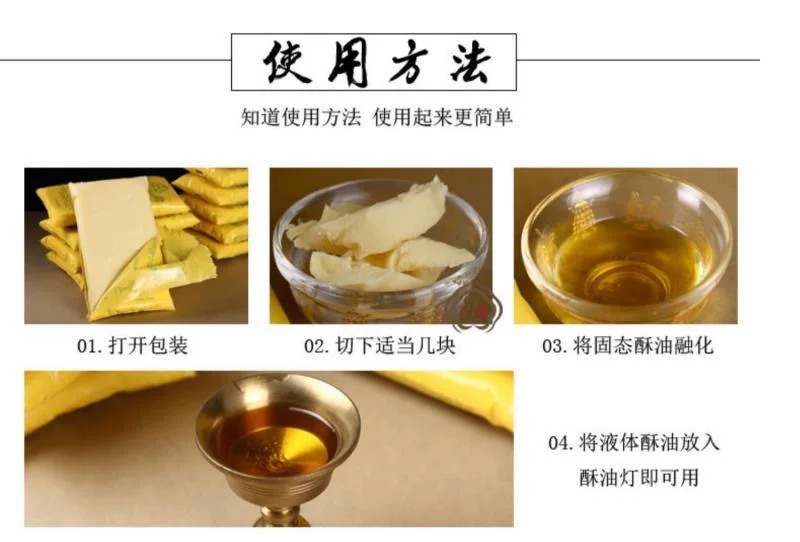 使用方法

知道使用方法 使用起来更简单

01. 打开包装

02. 切下适当几块

03. 将固态酥油融化

04. 将液体酥油放入酥油灯即可用