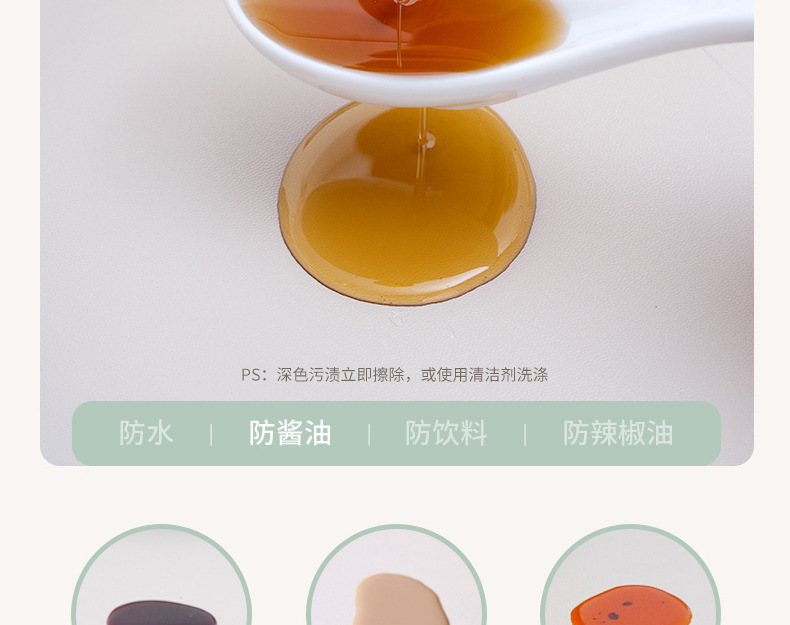 PS：深色污渍立即擦除，或使用清洁剂洗涤

防水 | 防酱油 | 防饮料 | 防辣椒油