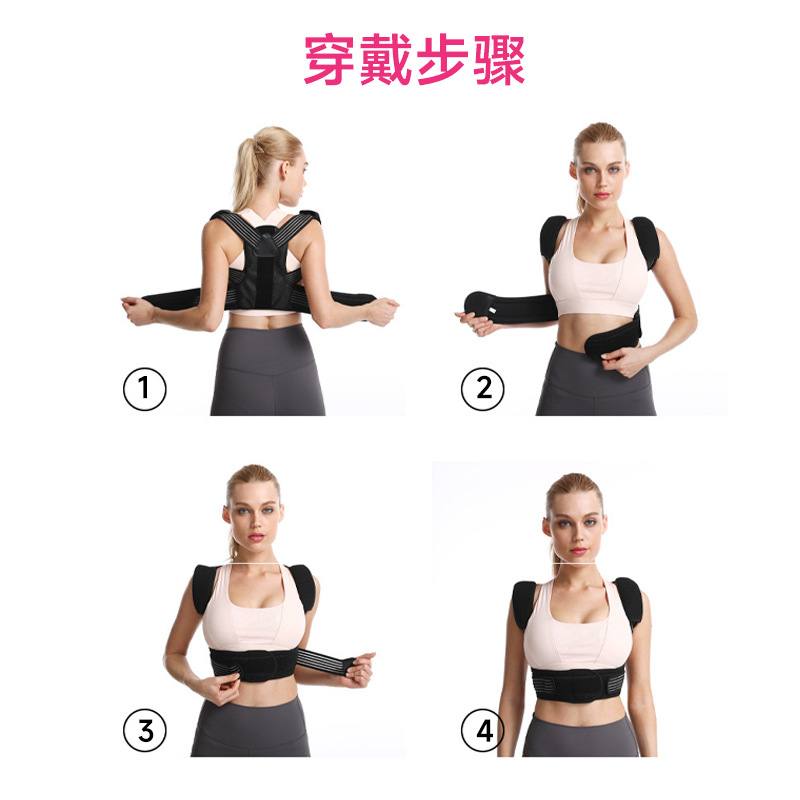 穿戴步骤

①

②

③

④