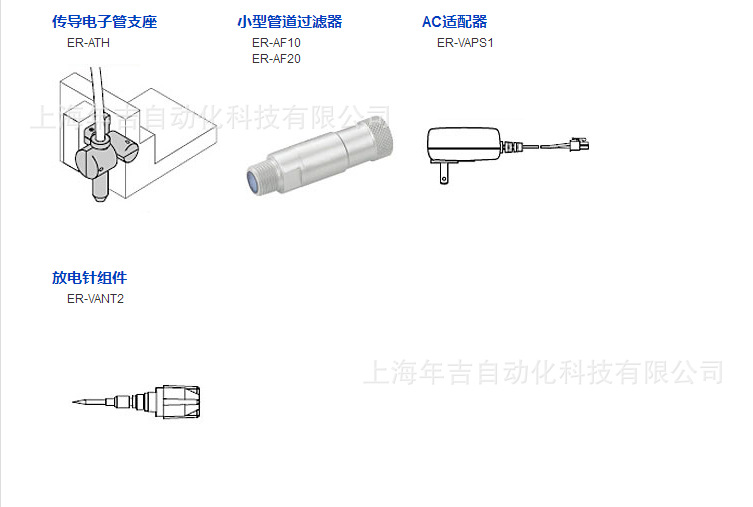 传导电子管支座
ER-ATH

小型管道过滤器
ER-AF10
ER-AF20

AC适配器
ER-VAPS1

上海年吉自动化科技有限公司

放电针组件
ER-VANT2

上海年吉自动化科技有限公司