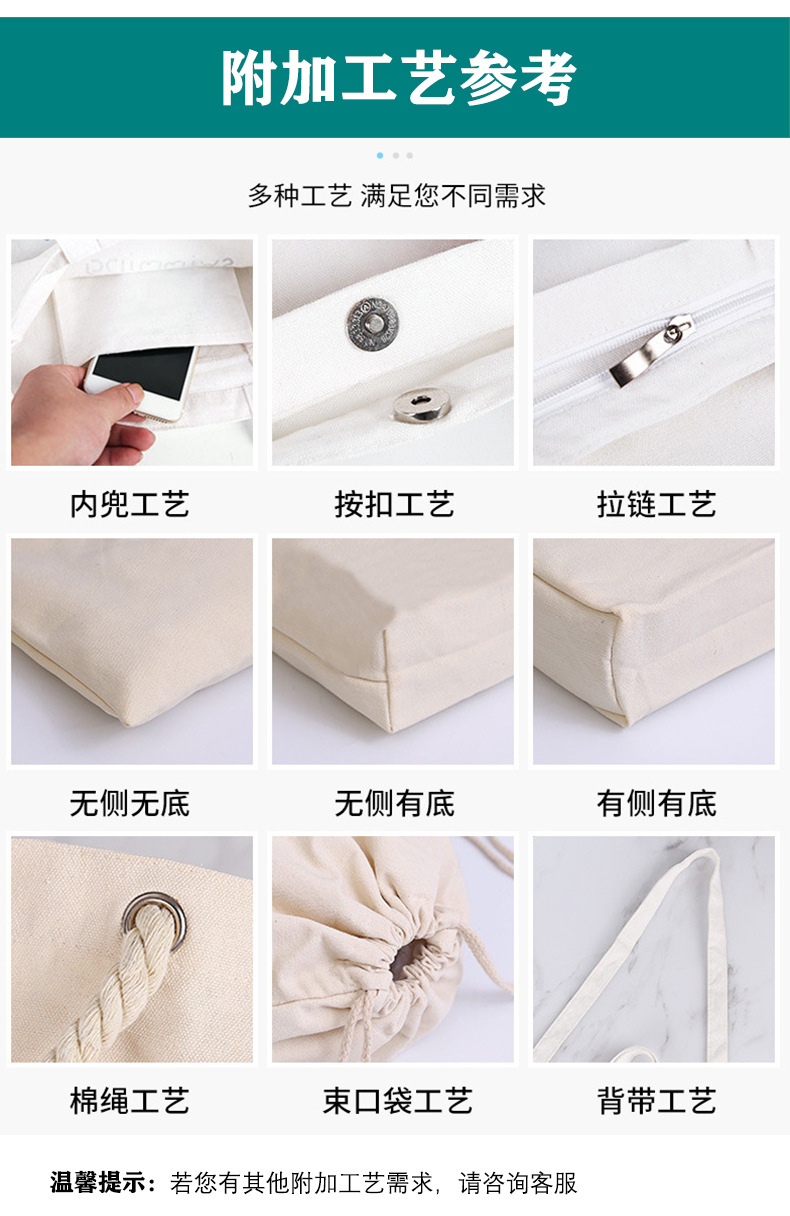 附加工艺参考

多种工艺 满足您不同需求

内兜工艺

按扣工艺

拉链工艺

无侧无底

无侧有底

有侧有底

棉绳工艺

束口袋工艺

背带工艺

温馨提示：若您有其他附加工艺需求，请咨询客服