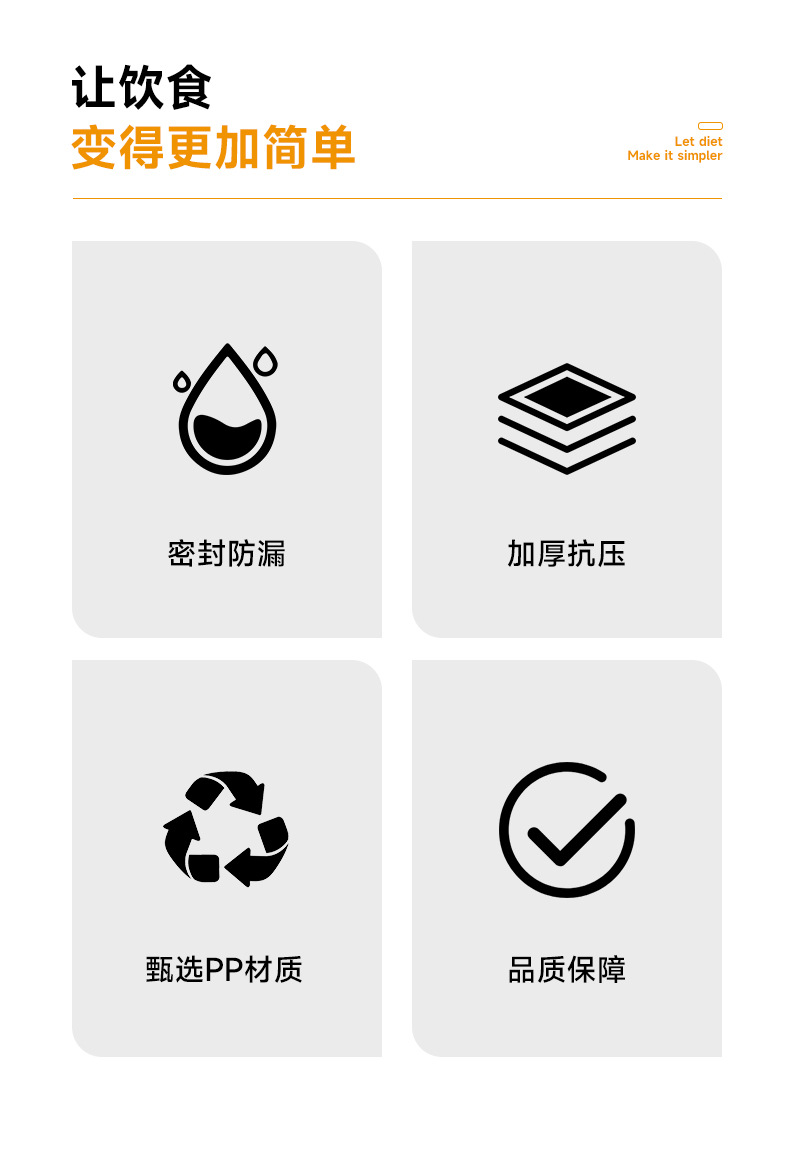 让饮食
变得更加简单

Let diet
Make it simpler

密封防漏

加厚抗压

甄选PP材质

品质保障