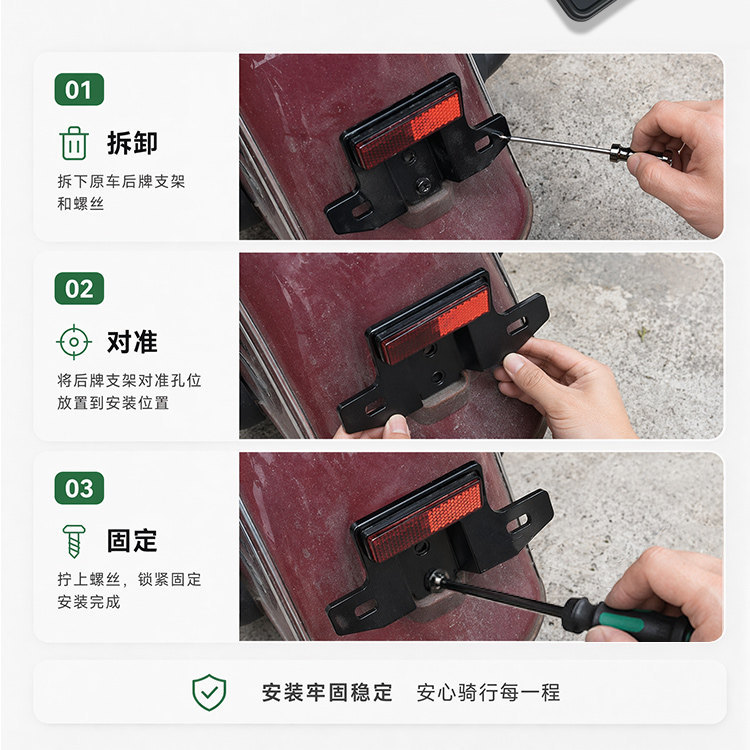 01

拆卸

拆下原车后牌支架和螺丝

02

对准

将后牌支架对准孔位放置到安装位置

03

固定

拧上螺丝，锁紧固定安装完成

安装牢固稳定　安心骑行每一程