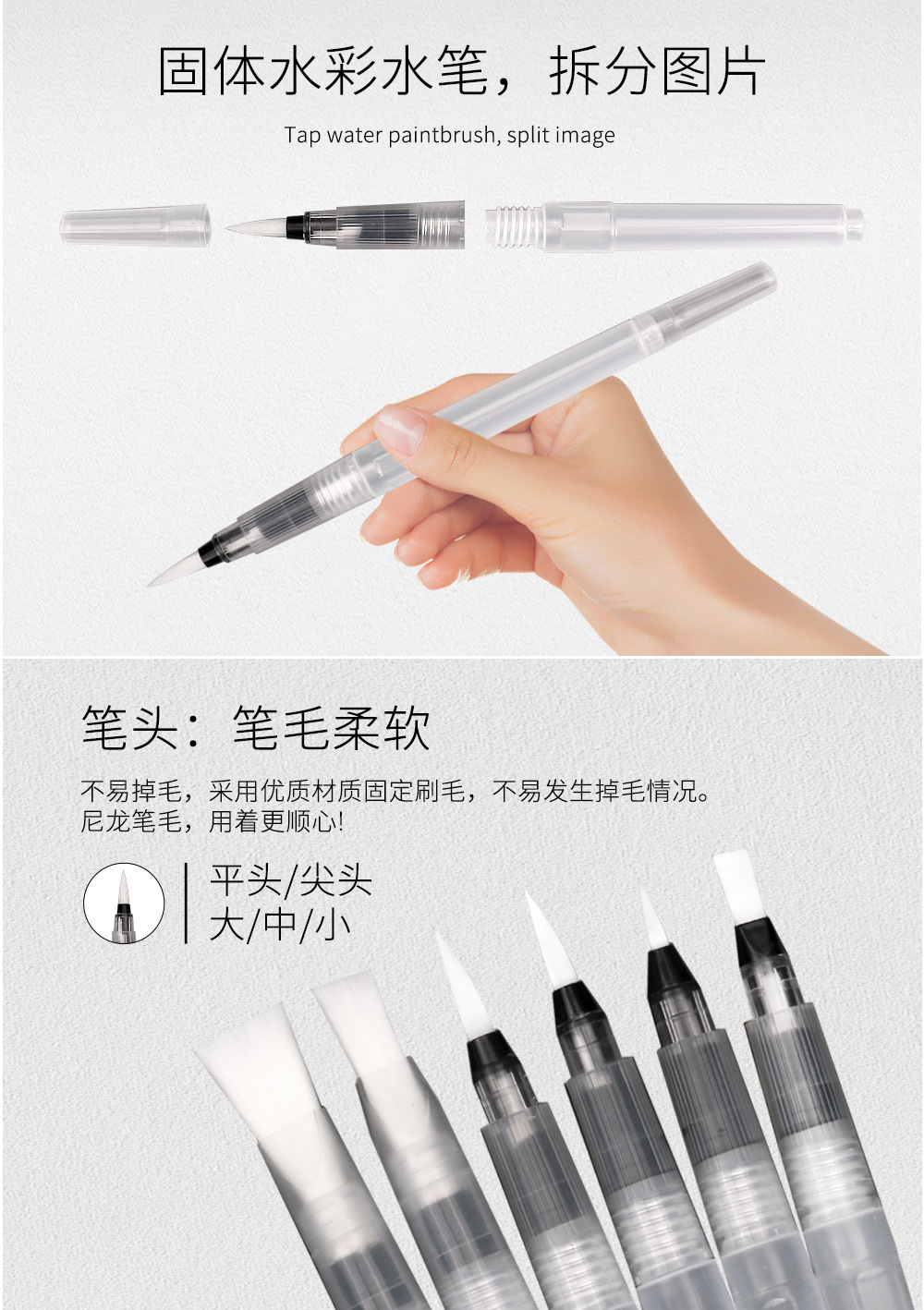 固体水彩水笔，拆分图片

Tap water paintbrush, split image

笔头：笔毛柔软

不易掉毛，采用优质材质固定刷毛，不易发生掉毛情况。
尼龙笔毛，用着更顺心!

平头/尖头
大/中/小