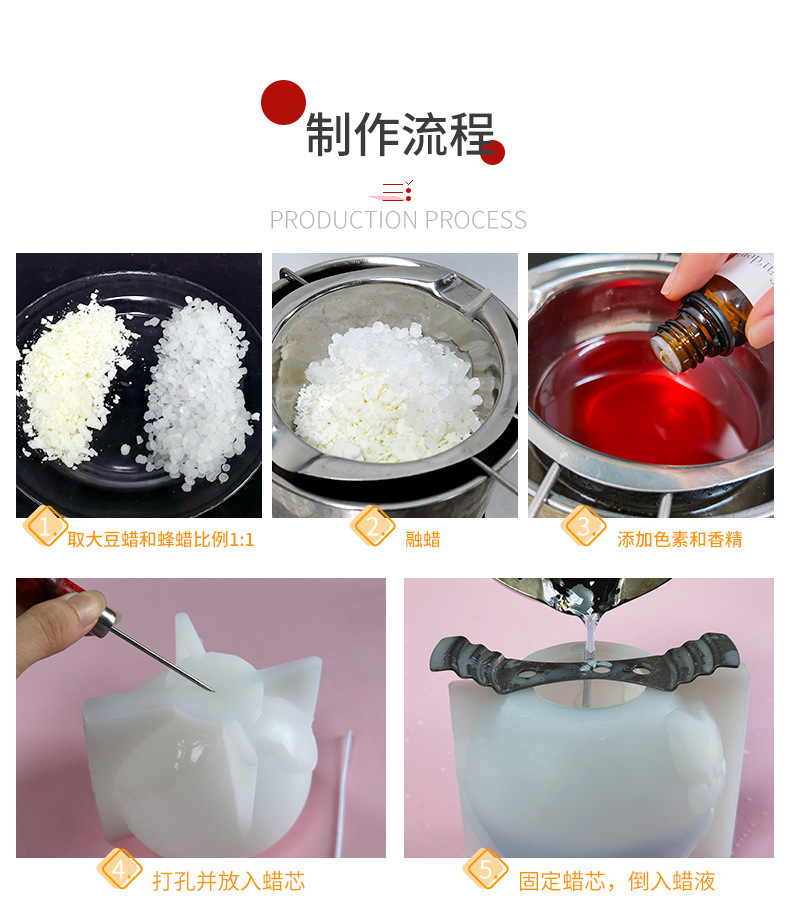 制作流程

PRODUCTION PROCESS

1. 取大豆蜡和蜂蜡比例1:1

2. 融蜡

3. 添加色素和香精

4. 打孔并放入蜡芯

5. 固定蜡芯，倒入蜡液