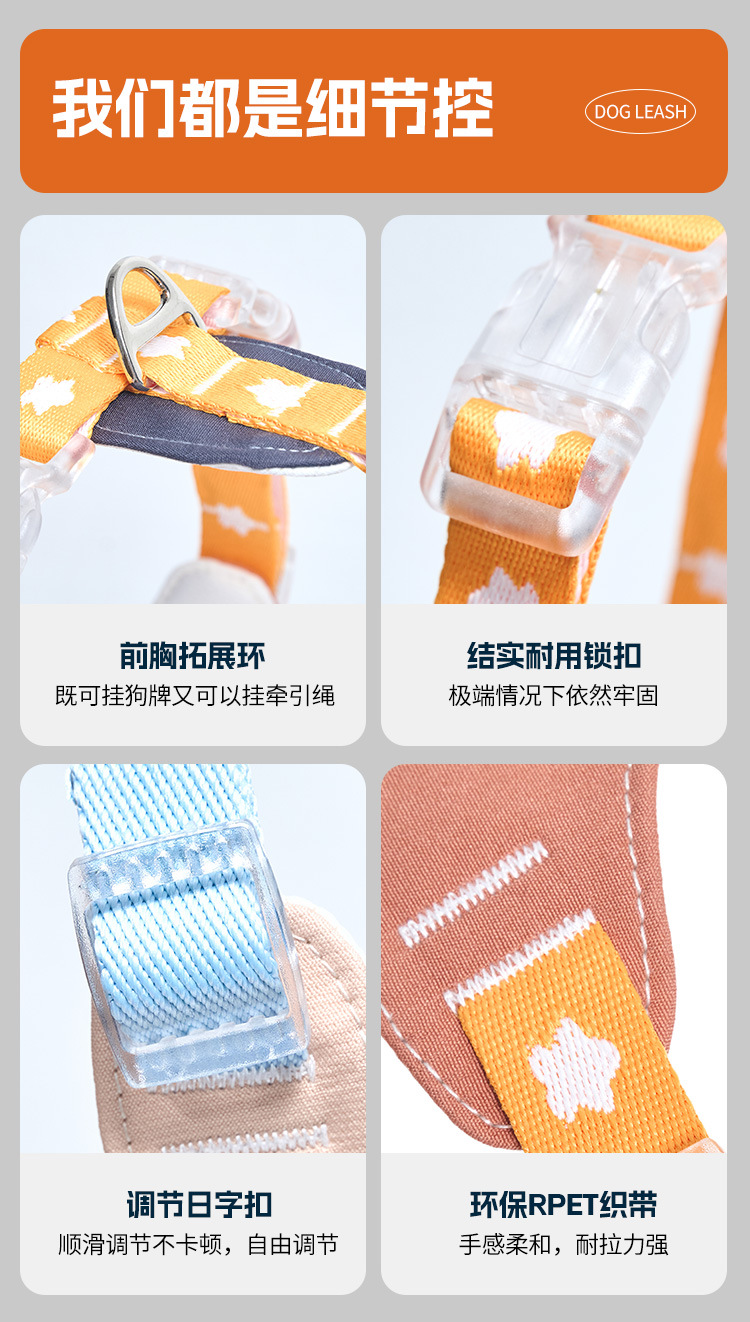 我们都是细节控

DOG LEASH

前胸拓展环
既可挂狗牌又可以挂牵引绳

结实耐用锁扣
极端情况下依然牢固

调节日字扣
顺滑调节不卡顿，自由调节

环保RPET织带
手感柔和，耐拉力强