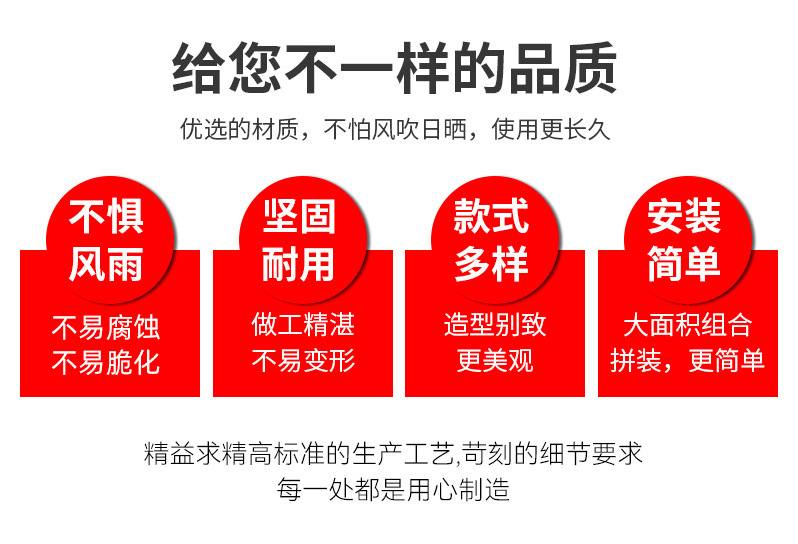 给您不一样的品质

优选的材质，不怕风吹日晒，使用更长久

不惧
风雨

不易腐蚀
不易脆化

坚固
耐用

做工精湛
不易变形

款式
多样

造型别致
更美观

安装
简单

大面积组合
拼装，更简单

精益求精高标准的生产工艺,苛刻的细节要求
每一处都是用心制造