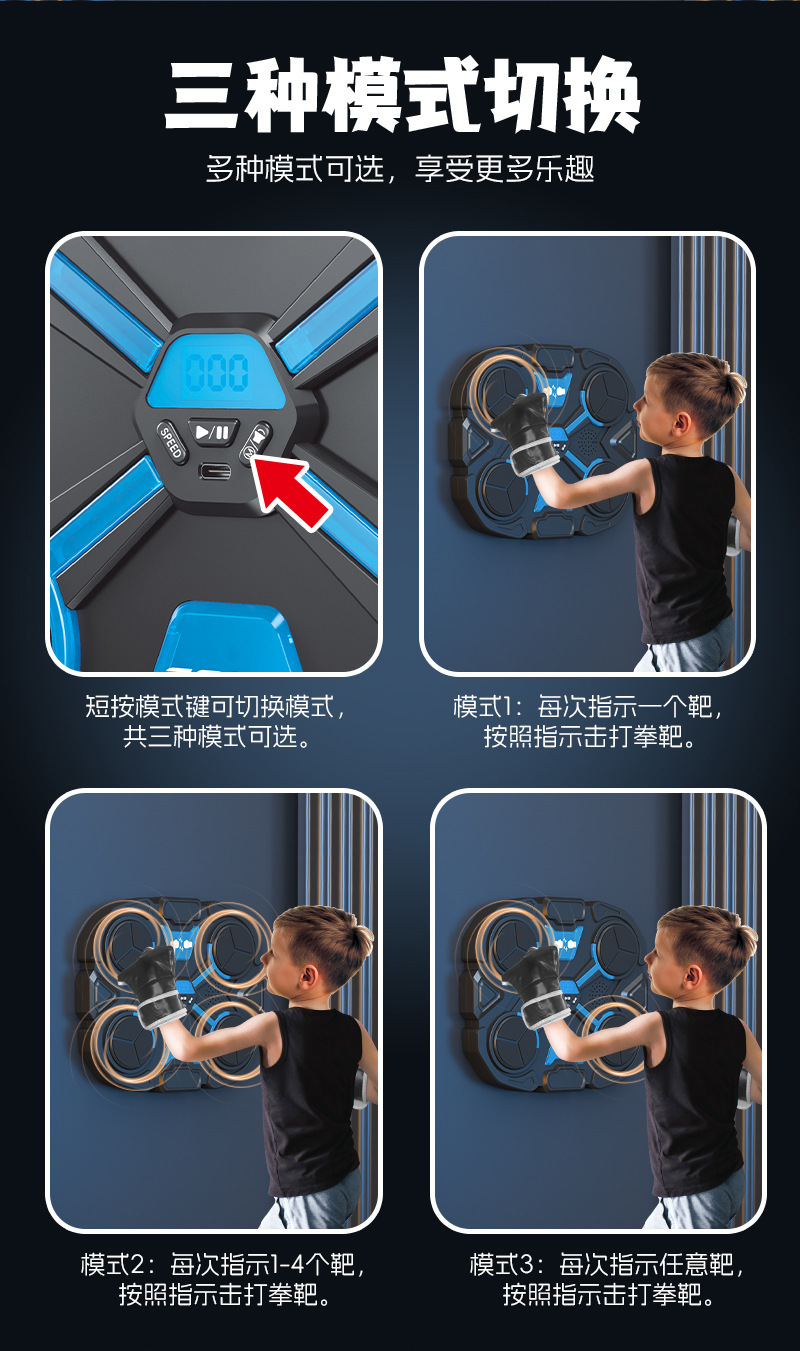 三种模式切换

多种模式可选，享受更多乐趣

000

SPEED

短按模式键可切换模式，共三种模式可选。

模式1：每次指示一个靶，按照指示击打拳靶。

模式2：每次指示1-4个靶，按照指示击打拳靶。

模式3：每次指示任意靶，按照指示击打拳靶。