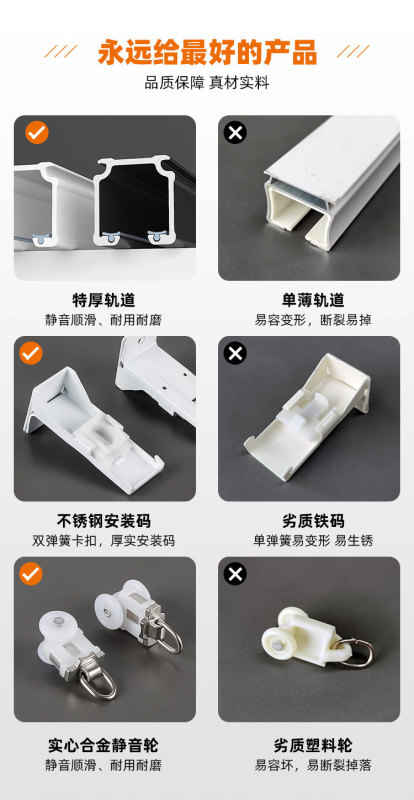 永远给最好的产品

品质保障 真材实料

特厚轨道
静音顺滑、耐用耐磨

单薄轨道
易容变形，断裂易掉

不锈钢安装码
双弹簧卡扣，厚实安装码

劣质铁码
单弹簧易变形 易生锈

实心合金静音轮
静音顺滑、耐用耐磨

劣质塑料轮
易容坏，易断裂掉落