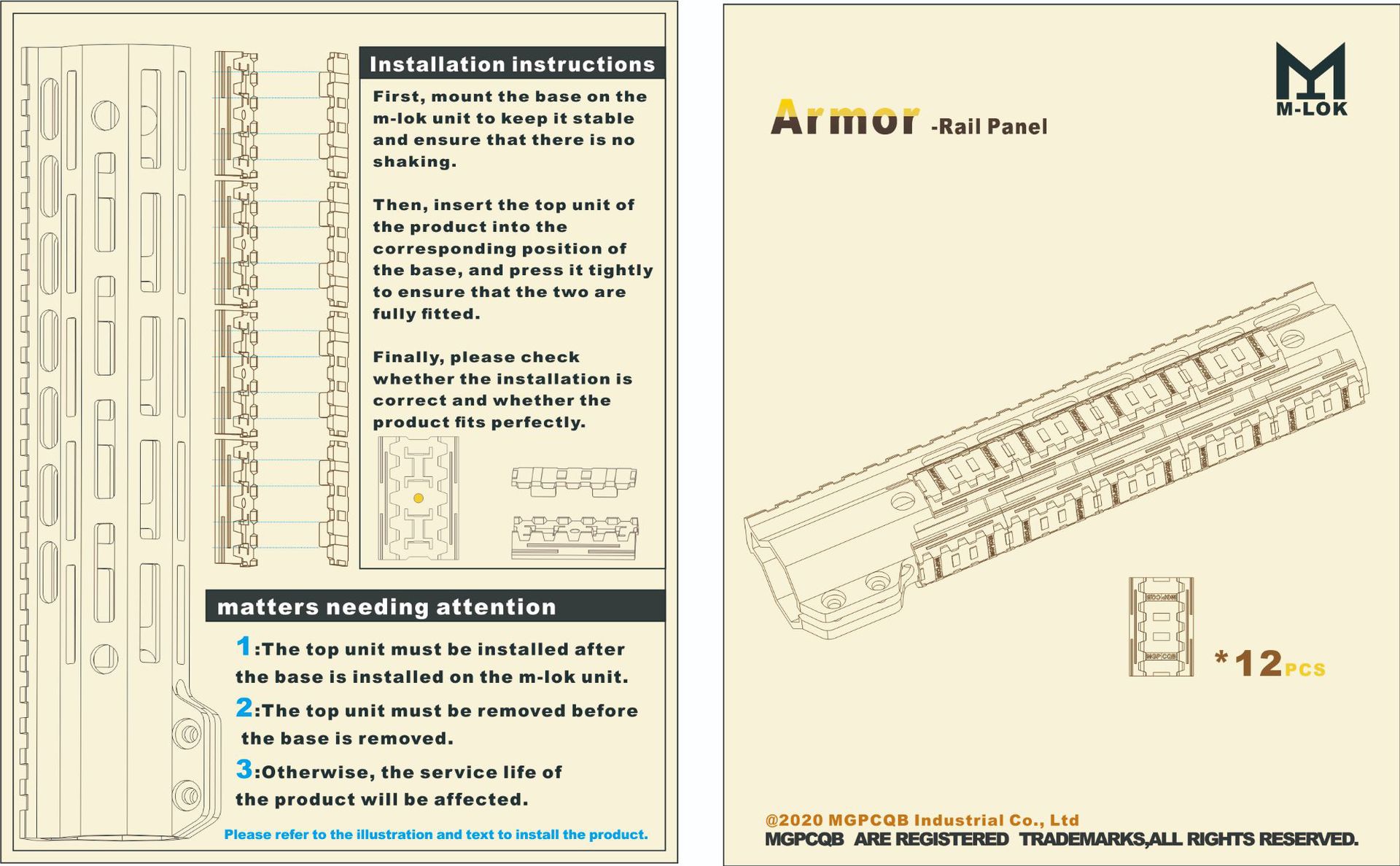 Installation instructions

First, mount the base on the m-lok unit to keep it stable and ensure that there is no shaking.

Then, insert the top unit of the product into the corresponding position of the base, and press it tightly to ensure that the two are fully fitted.

Finally, please check whether the installation is correct and whether the product fits perfectly.

matters needing attention

1:The top unit must be installed after the base is installed on the m-lok unit.

2:The top unit must be removed before the base is removed.

3:Otherwise, the service life of the product will be affected.

Please refer to the illustration and text to install the product.

M-LOK

Armor -Rail Panel

MGPCQB

MGPCQB

*12PCS

@2020 MGPCQB Industrial Co., Ltd
MGPCQB ARE REGISTERED TRADEMARKS,ALL RIGHTS RESERVED.