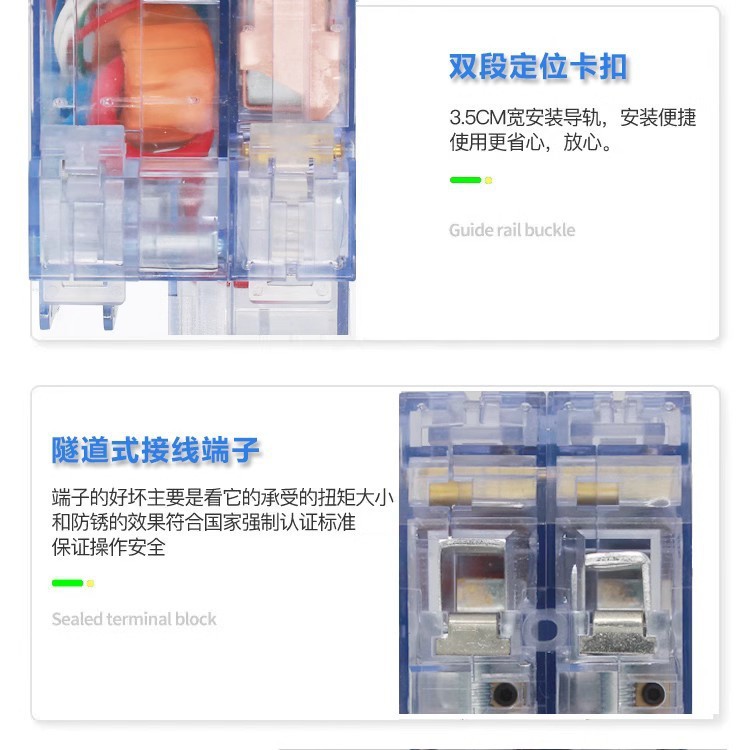 双段定位卡扣

3.5CM宽安装导轨，安装便捷使用更省心，放心。

Guide rail buckle

隧道式接线端子

端子的好坏主要是看它的承受的扭矩大小和防锈的效果符合国家强制认证标准保证操作安全

Sealed terminal block