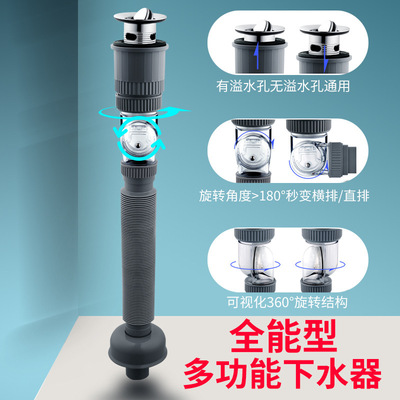 有溢水孔无溢水孔通用

旋转角度>180°秒变横排/直排

可视化360°旋转结构

全能型
多功能下水器