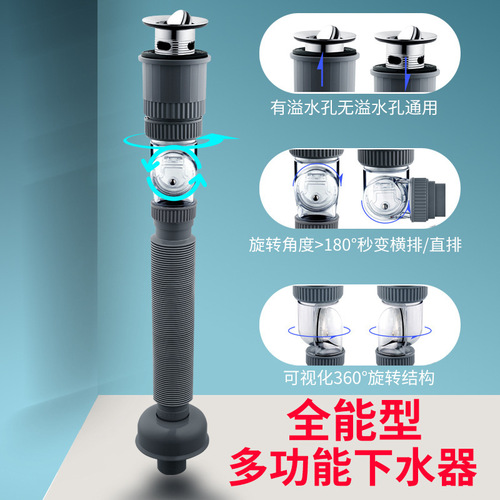 有溢水孔无溢水孔通用

旋转角度>180°秒变横排/直排

可视化360°旋转结构

全能型
多功能下水器