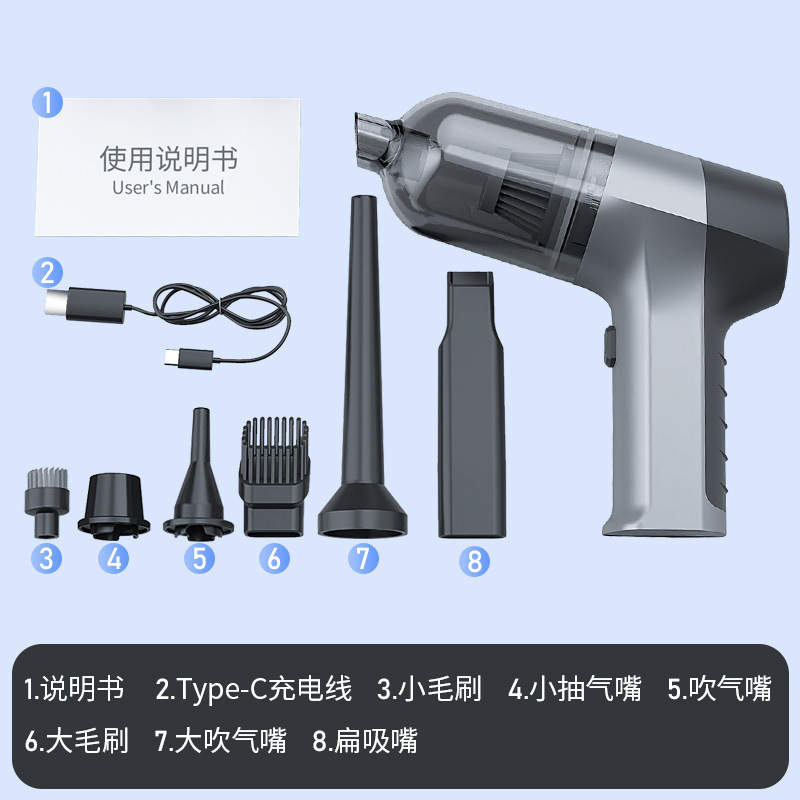 1

使用说明书
User's Manual

2

3 4 5 6 7 8

1.说明书 2.Type-C充电线 3.小毛刷 4.小抽气嘴 5.吹气嘴
6.大毛刷 7.大吹气嘴 8.扁吸嘴