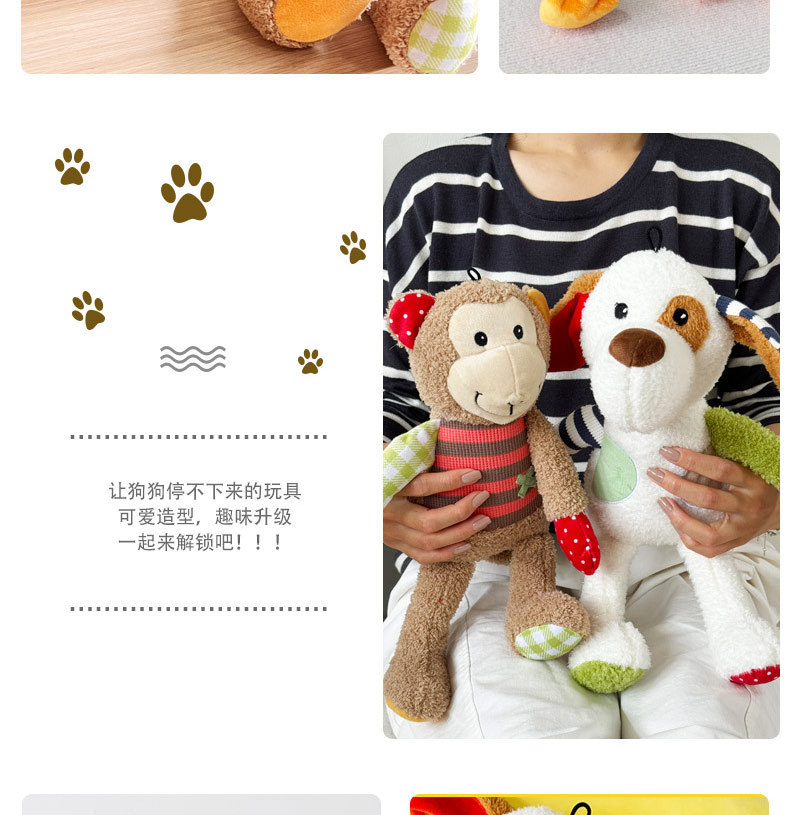 让狗狗停不下来的玩具
可爱造型，趣味升级
一起来解锁吧！！！