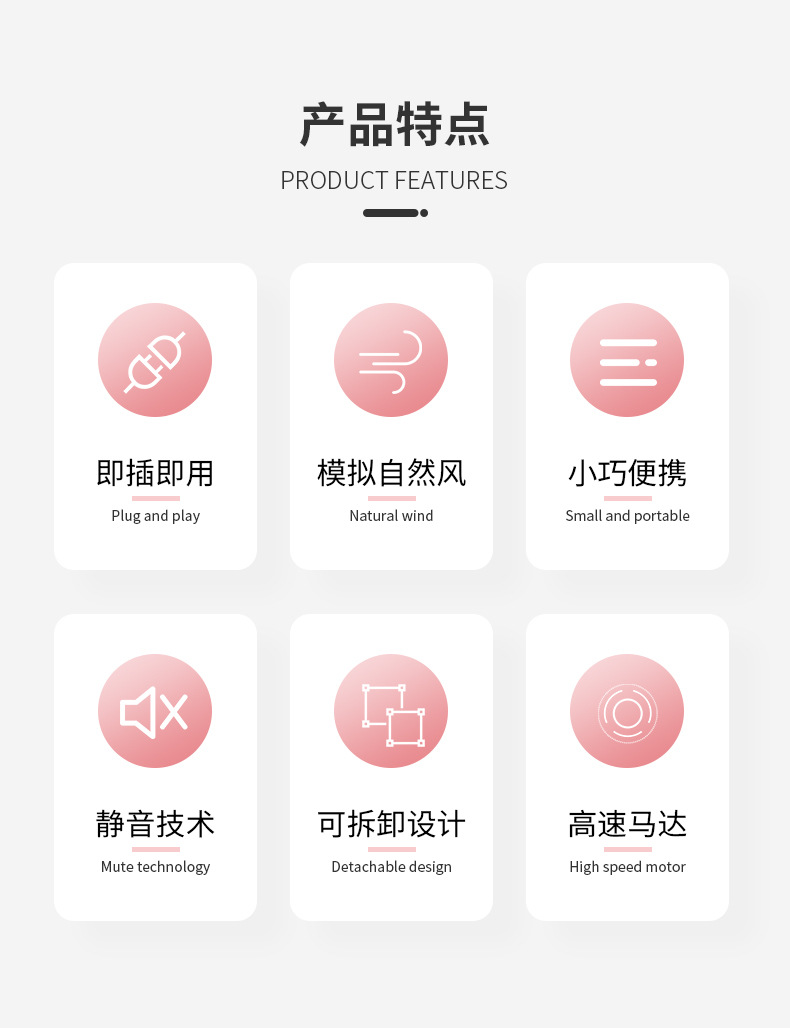 产品特点

PRODUCT FEATURES

即插即用

Plug and play

模拟自然风

Natural wind

小巧便携

Small and portable

静音技术

Mute technology

可拆卸设计

Detachable design

高速马达

High speed motor