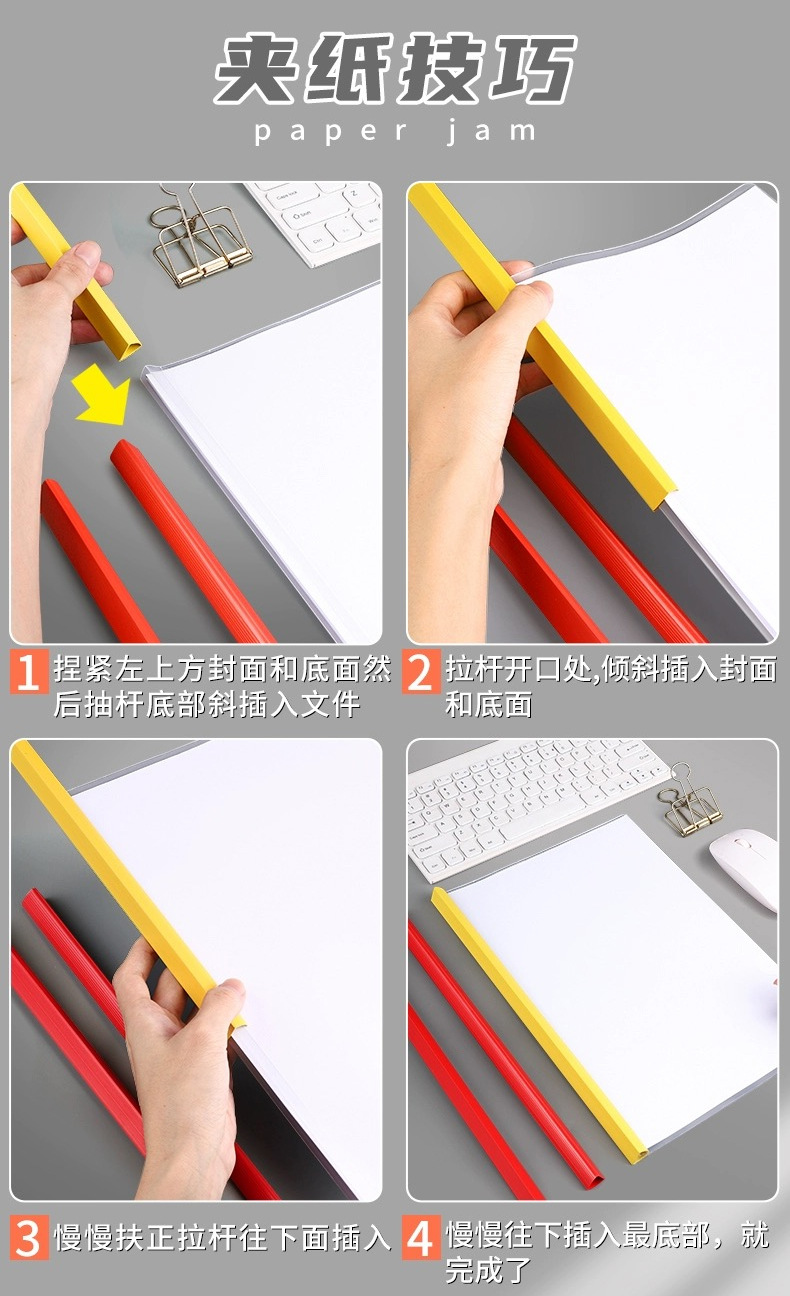 夹纸技巧
paper jam

1 捏紧左上方封面和底面然后抽杆底部斜插入文件

2 拉杆开口处,倾斜插入封面和底面

3 慢慢扶正拉杆往下面插入

4 慢慢往下插入最底部，就完成了