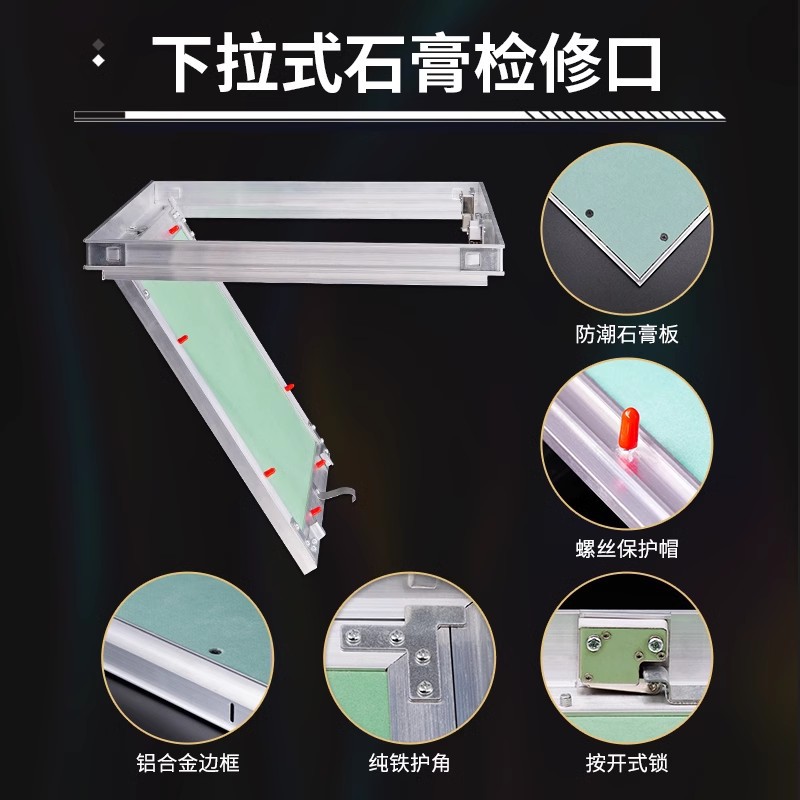 下拉式石膏检修口

防潮石膏板

螺丝保护帽

铝合金边框

纯铁护角

按开式锁