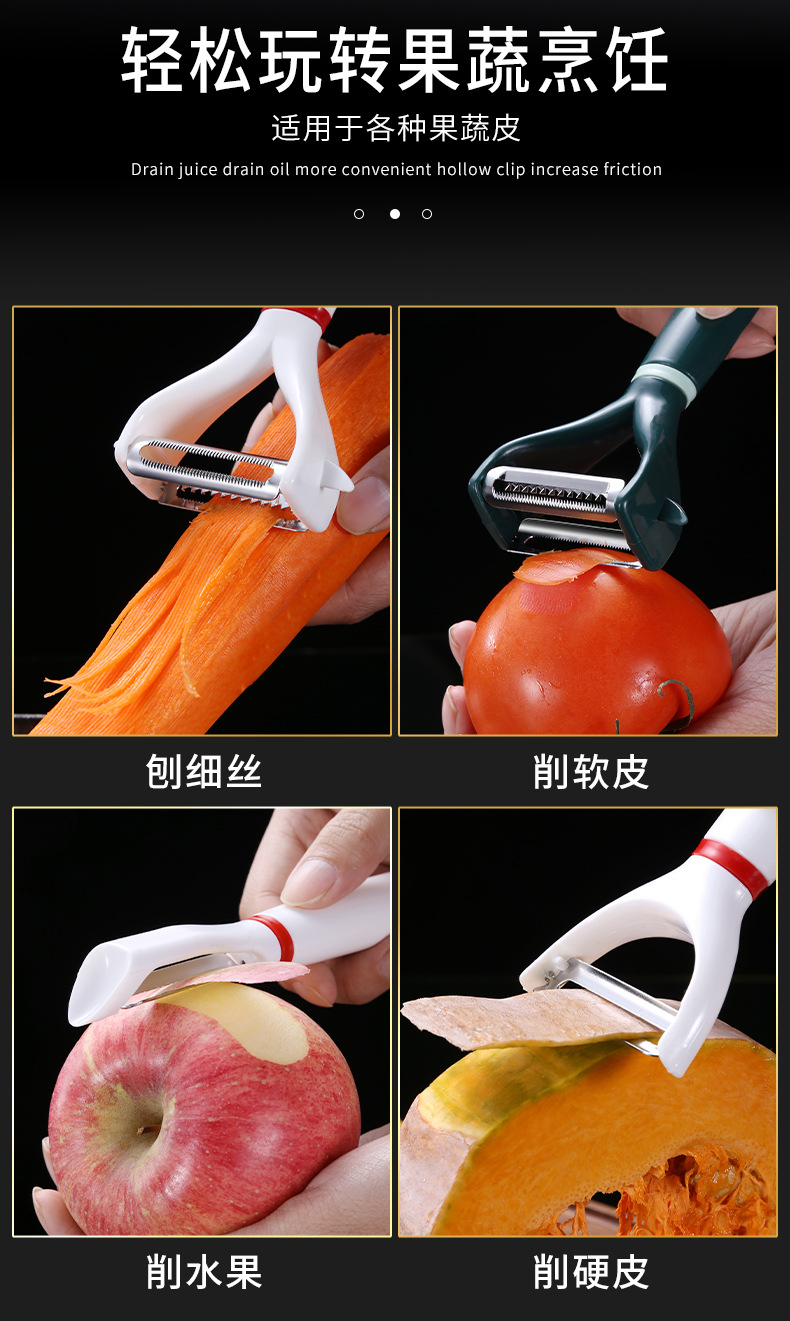 轻松玩转果蔬烹饪

适用于各种果蔬皮

Drain juice drain oil more convenient hollow clip increase friction

刨细丝

削软皮

削水果

削硬皮