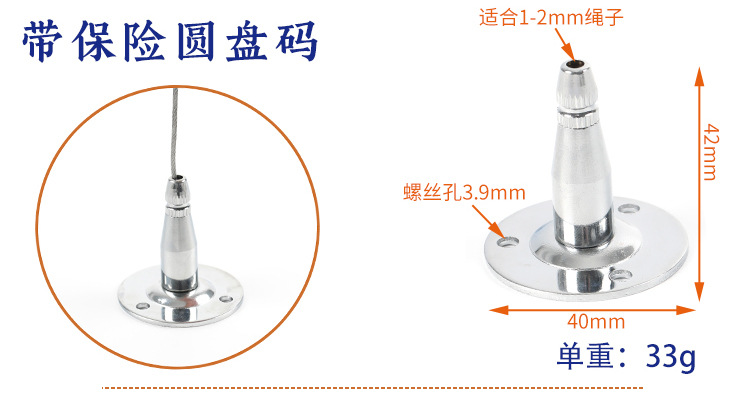 带保险圆盘码

适合1-2mm绳子

42mm

螺丝孔3.9mm

40mm

单重：33g