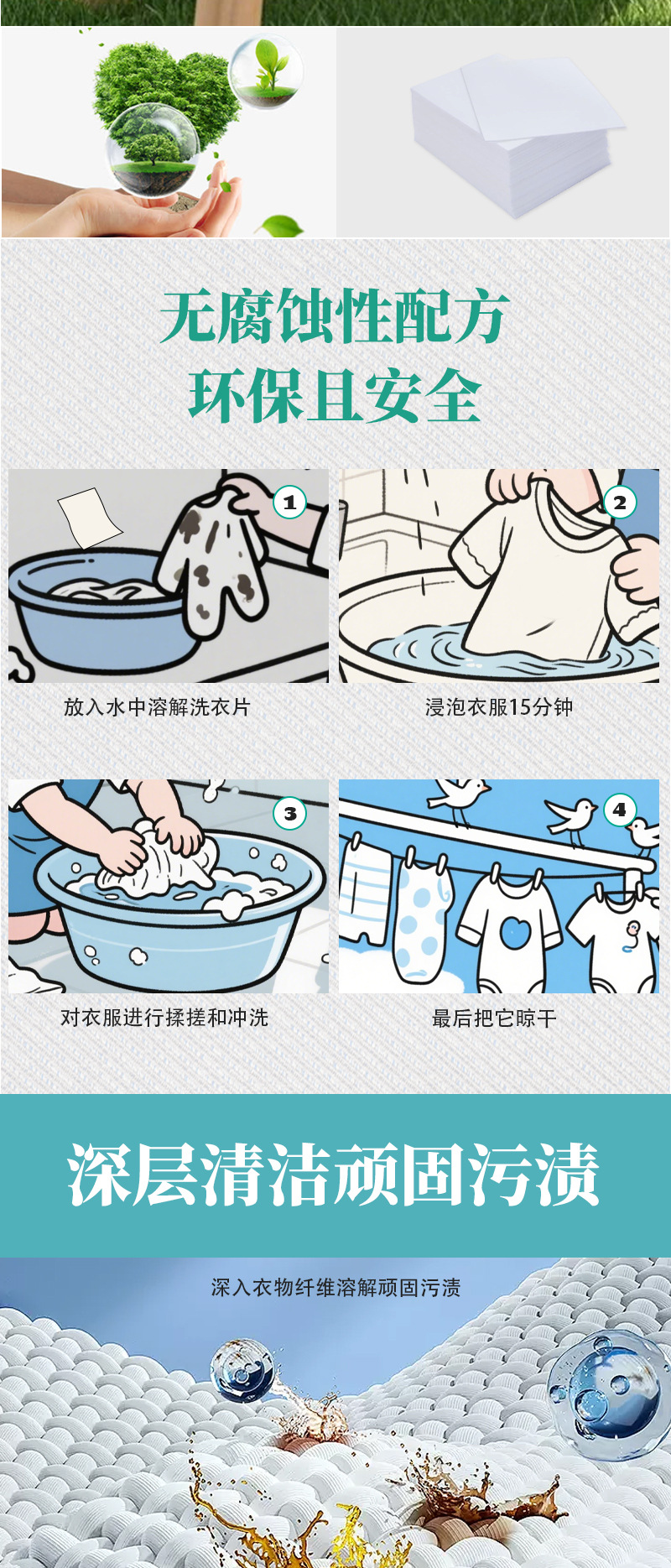 无腐蚀性配方
环保且安全

1
放入水中溶解洗衣片

2
浸泡衣服15分钟

3
对衣服进行揉搓和冲洗

4
最后把它晾干

深层清洁顽固污渍

深入衣物纤维溶解顽固污渍