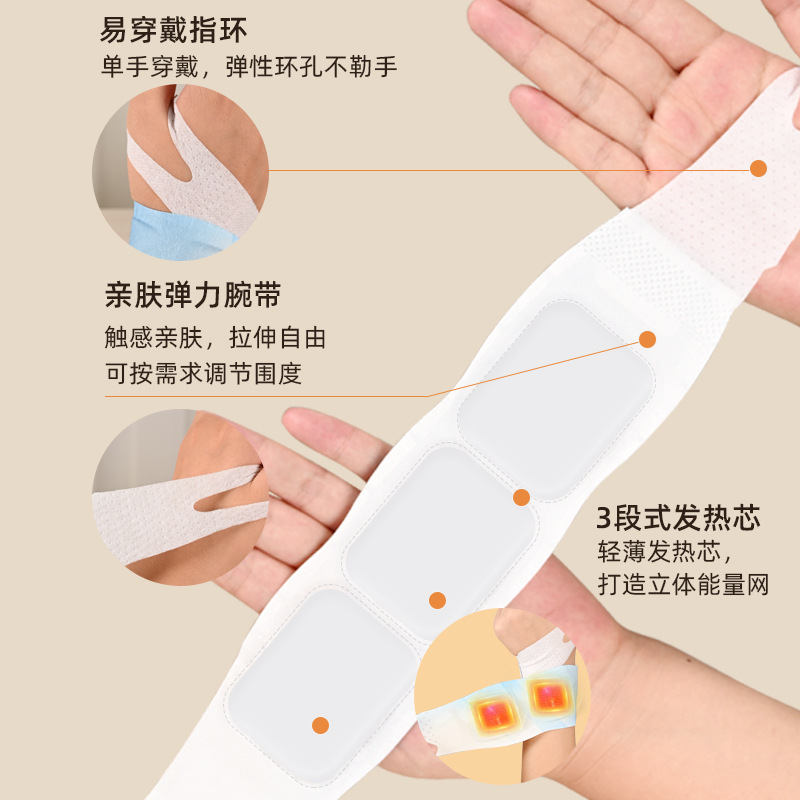 易穿戴指环
单手穿戴，弹性环孔不勒手

亲肤弹力腕带
触感亲肤，拉伸自由
可按需求调节围度

3段式发热芯
轻薄发热芯，
打造立体能量网