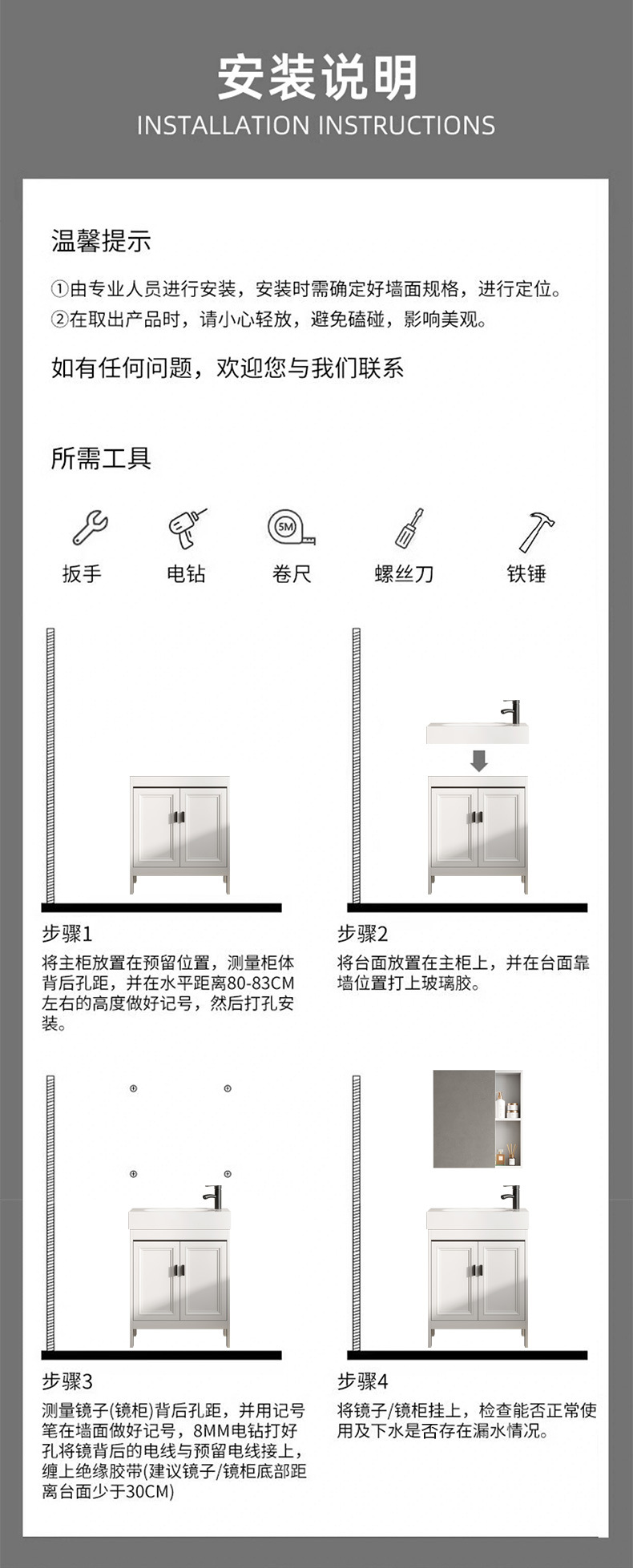 安装说明
INSTALLATION INSTRUCTIONS

温馨提示

①由专业人员进行安装，安装时需确定好墙面规格，进行定位。
②在取出产品时，请小心轻放，避免磕碰，影响美观。

如有任何问题，欢迎您与我们联系

所需工具

5M

扳手 电钻 卷尺 螺丝刀 铁锤

步骤1
将主柜放置在预留位置，测量柜体背后孔距，并在水平距离80-83CM左右的高度做好记号，然后打孔安装。

步骤2
将台面放置在主柜上，并在台面靠墙位置打上玻璃胶。

步骤3
测量镜子(镜柜)背后孔距，并用记号笔在墙面做好记号，8MM电钻打好孔将镜背后的电线与预留电线接上，缠上绝缘胶带(建议镜子/镜柜底部距离台面少于30CM)

步骤4
将镜子/镜柜挂上，检查能否正常使用及下水是否存在漏水情况。