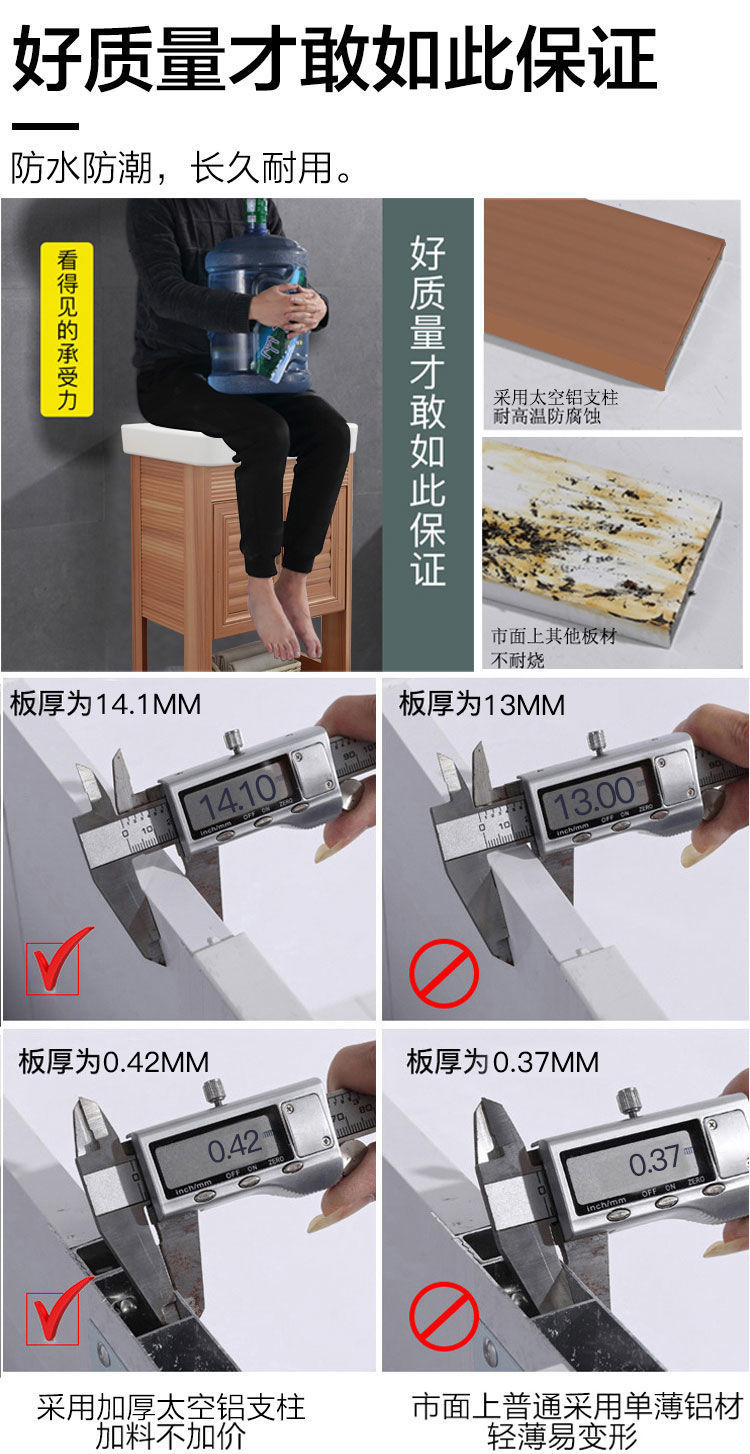 好质量才敢如此保证

防水防潮，长久耐用。

看得见的承受力

好质量才敢如此保证

采用太空铝支柱
耐高温防腐蚀

市面上其他板材
不耐烧

板厚为14.1MM

14.10

inch/mm OFF ON ZERO

板厚为13MM

13.00

inch/mm OFF ON ZERO

板厚为0.42MM

0.42

inch/mm OFF ON ZERO

板厚为0.37MM

0.37

inch/mm OFF ON ZERO

采用加厚太空铝支柱
加料不加价

市面上普通采用单薄铝材
轻薄易变形