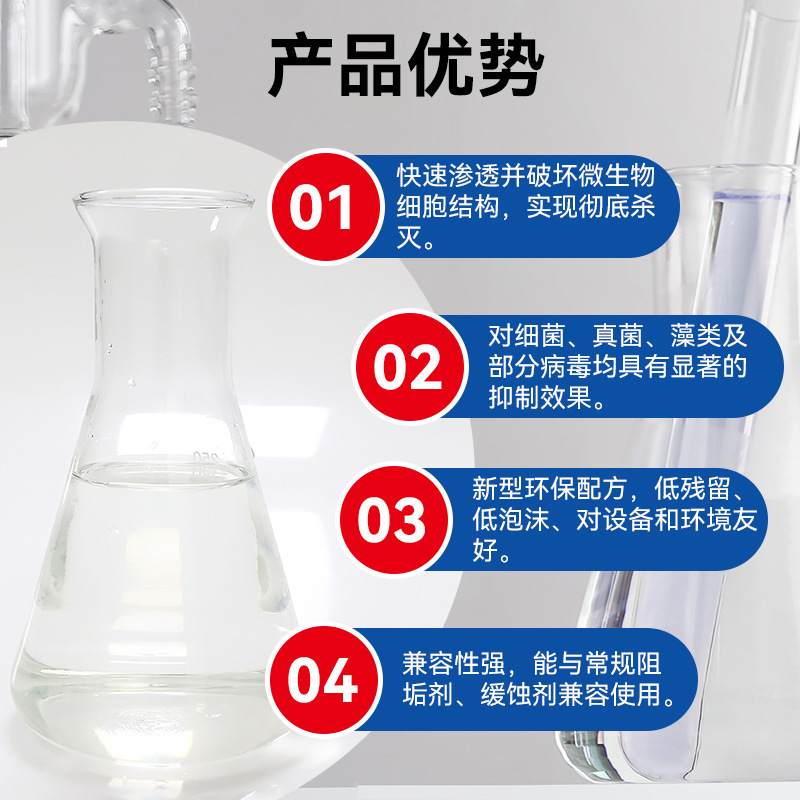 产品优势

01
快速渗透并破坏微生物细胞结构，实现彻底杀灭。

02
对细菌、真菌、藻类及部分病毒均具有显著的抑制效果。

03
新型环保配方，低残留、低泡沫、对设备和环境友好。

04
兼容性强，能与常规阻垢剂、缓蚀剂兼容使用。