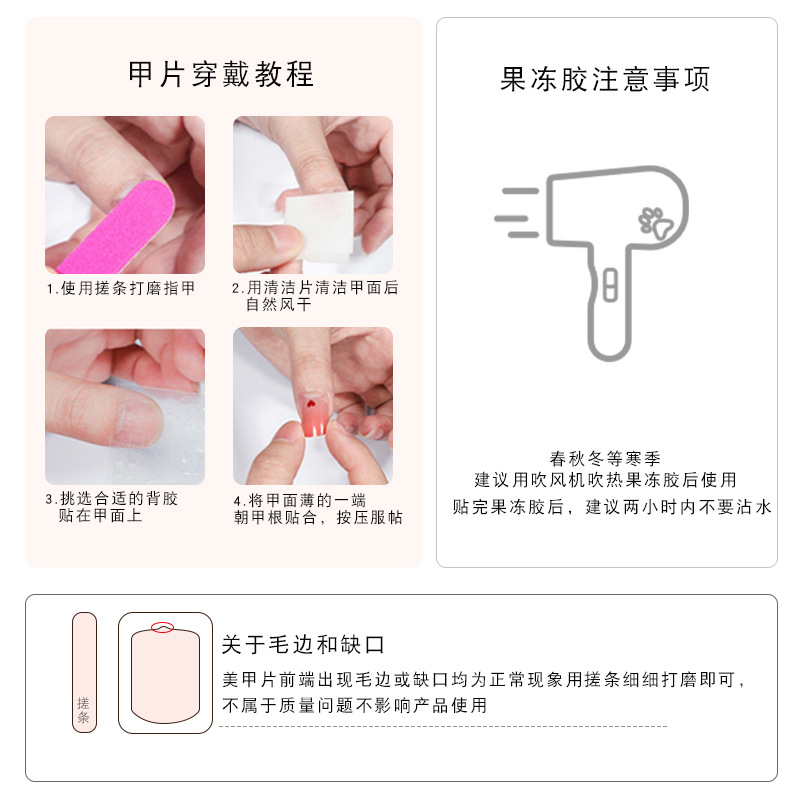 甲片穿戴教程

1.使用搓条打磨指甲

2.用清洁片清洁甲面后自然风干

3.挑选合适的背胶贴在甲面上

4.将甲面薄的一端朝甲根贴合，按压服帖

果冻胶注意事项

春秋冬等寒季
建议用吹风机吹热果冻胶后使用
贴完果冻胶后，建议两小时内不要沾水

搓条

关于毛边和缺口

美甲片前端出现毛边或缺口均为正常现象用搓条细细打磨即可，不属于质量问题不影响产品使用