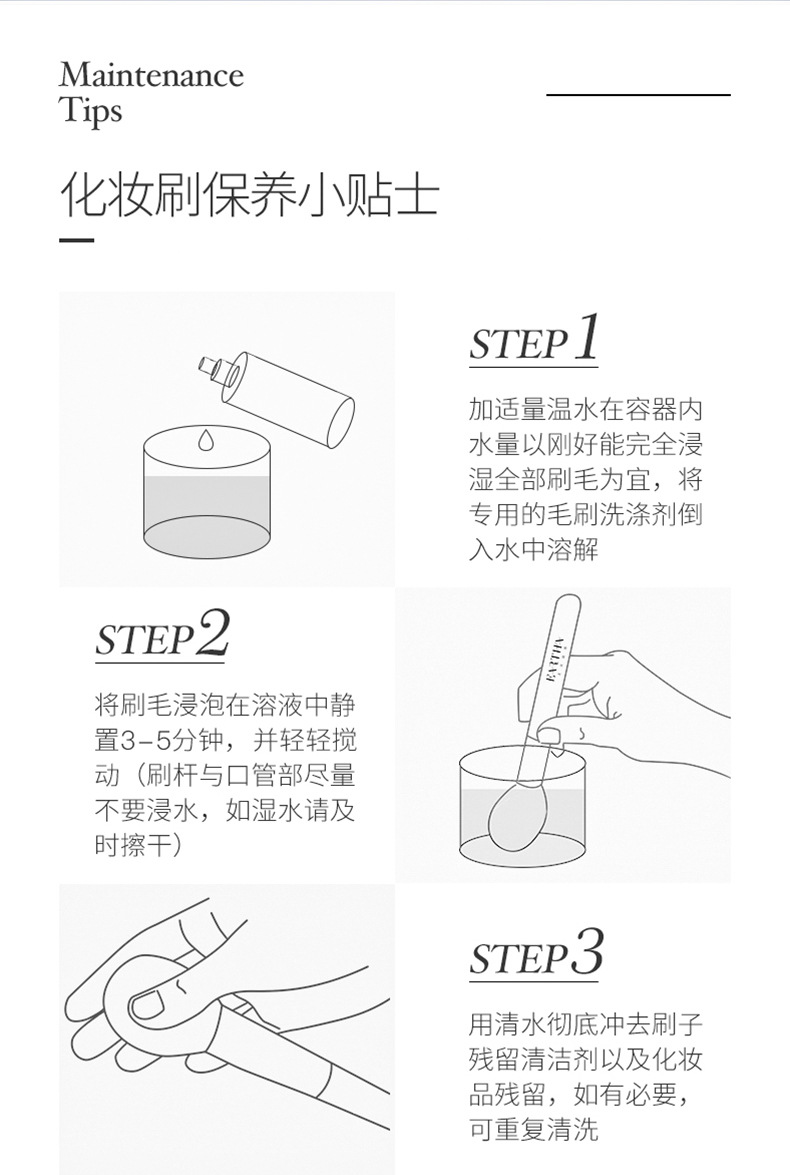 Maintenance Tips

化妆刷保养小贴士

STEP 1

加适量温水在容器内水量以刚好能完全浸湿全部刷毛为宜，将专用的毛刷洗涤剂倒入水中溶解

STEP 2

将刷毛浸泡在溶液中静置3-5分钟，并轻轻搅动（刷杆与口管部尽量不要浸水，如湿水请及时擦干）

EARTHIN

STEP 3

用清水彻底冲去刷子残留清洁剂以及化妆品残留，如有必要，可重复清洗