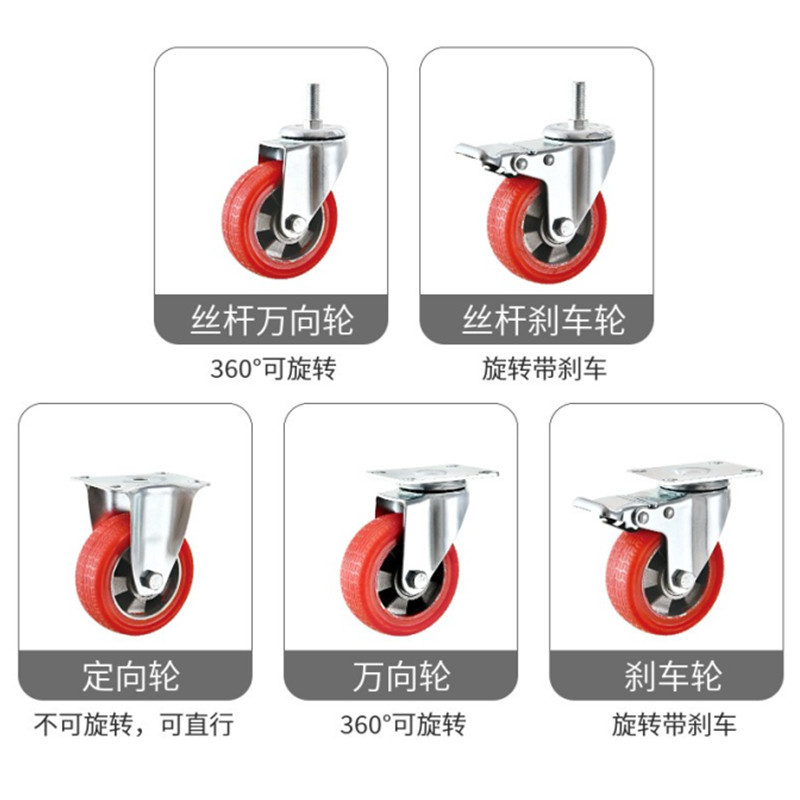 丝杆万向轮
360°可旋转

丝杆刹车轮
旋转带刹车

定向轮
不可旋转，可直行

万向轮
360°可旋转

刹车轮
旋转带刹车