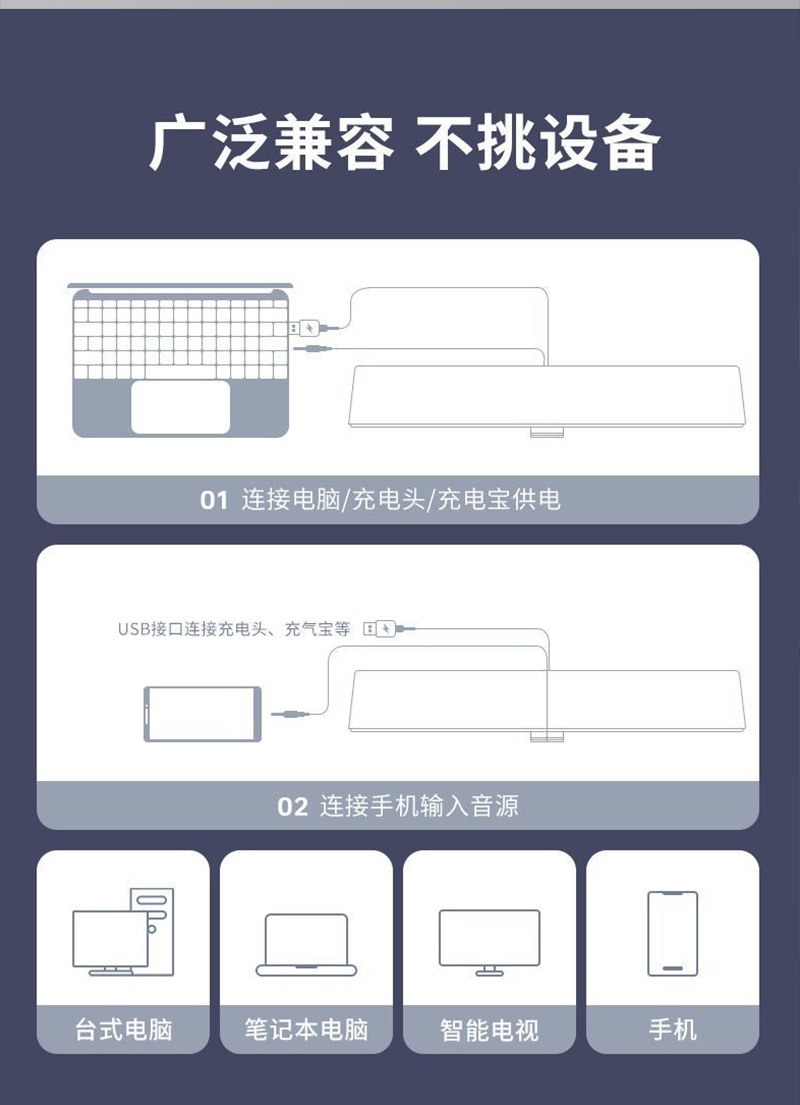 广泛兼容 不挑设备

01 连接电脑/充电头/充电宝供电

USB接口连接充电头、充气宝等

02 连接手机输入音源

台式电脑

笔记本电脑

智能电视

手机