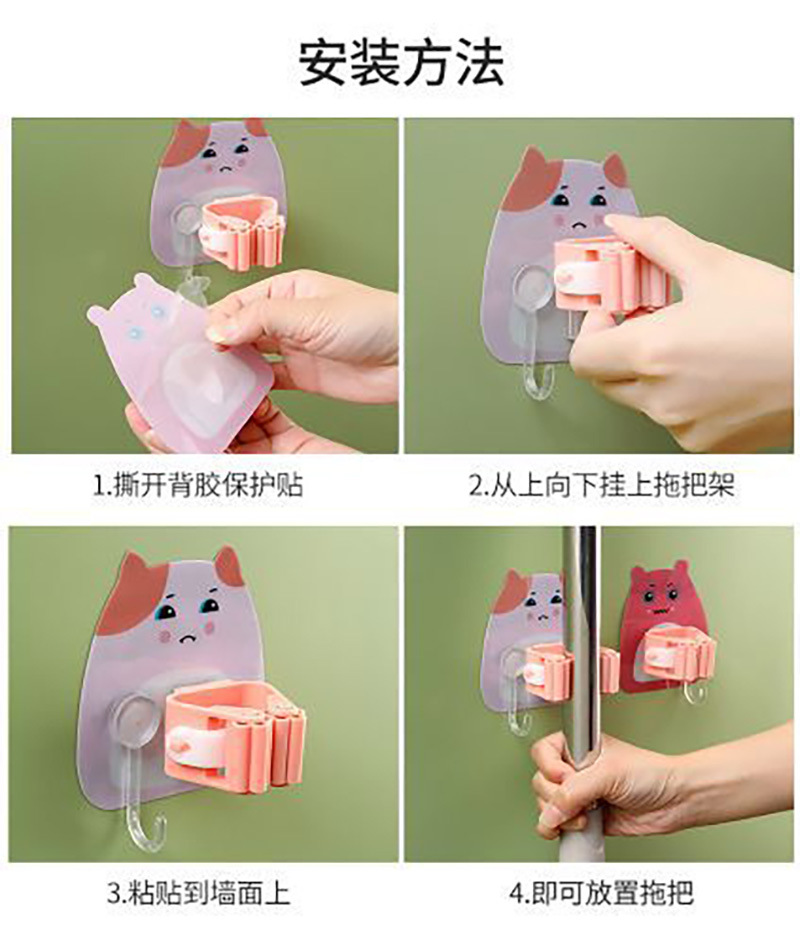 安装方法

1.撕开背胶保护贴

2.从上向下挂上拖把架

3.粘贴到墙面上

4.即可放置拖把