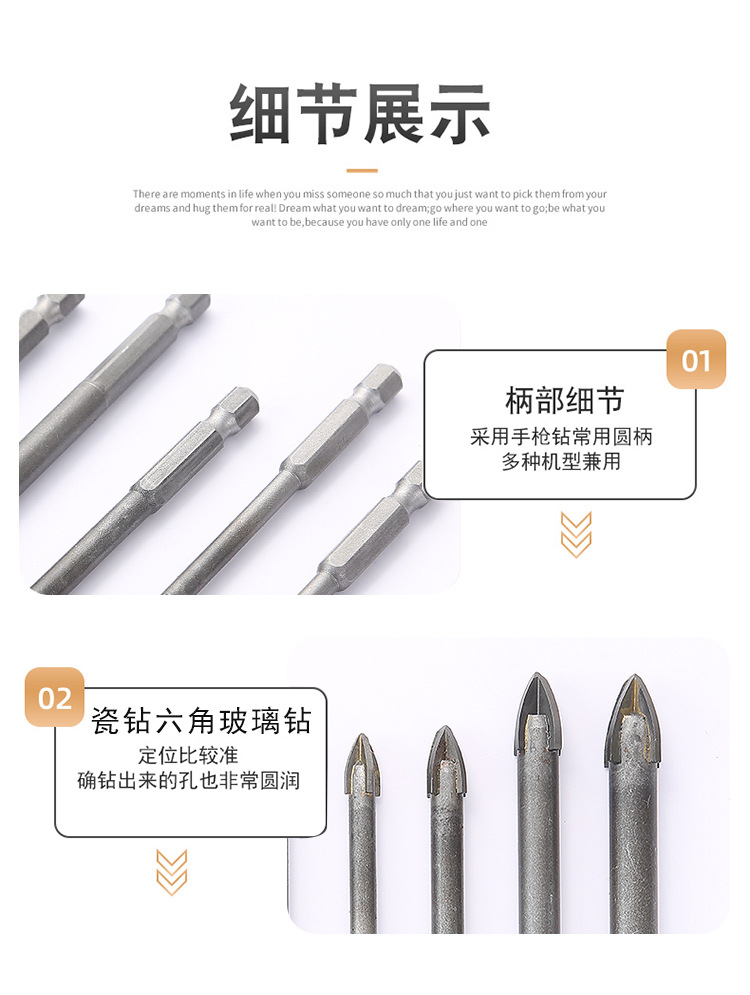 细节展示

There are moments in life when you miss someone so much that you just want to pick them from your dreams and hug them for real! Dream what you want to dream;go where you want to go;be what you want to be,because you have only one life and one

01

柄部细节

采用手枪钻常用圆柄
多种机型兼用

02

瓷钻六角玻璃钻

定位比较准
确钻出来的孔也非常圆润