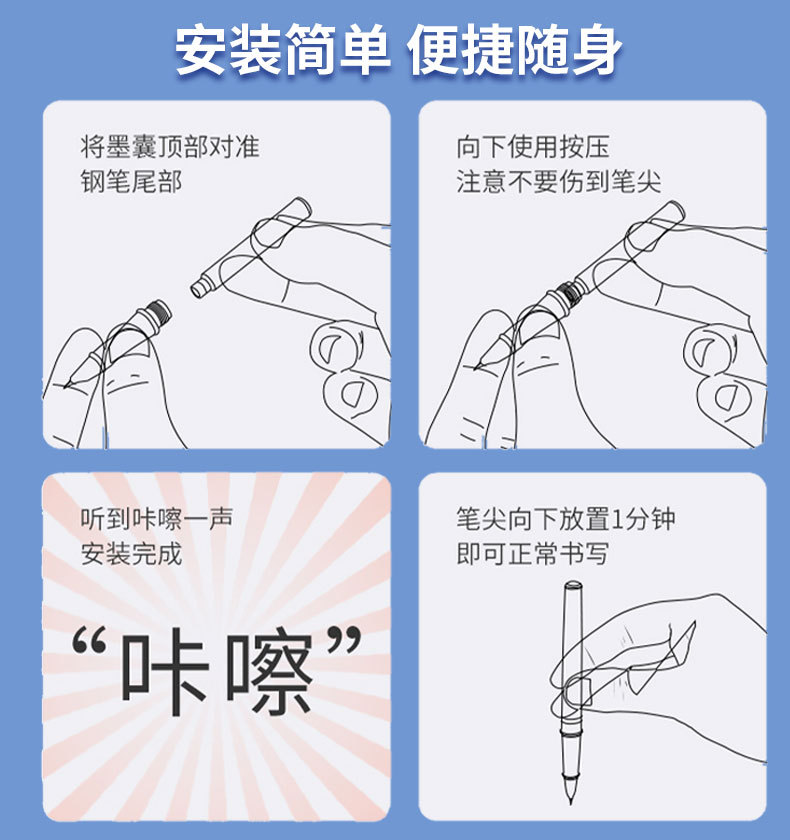 安装简单 便捷随身

将墨囊顶部对准
钢笔尾部

向下使用按压
注意不要伤到笔尖

听到咔嚓一声
安装完成

“咔嚓”

笔尖向下放置1分钟
即可正常书写