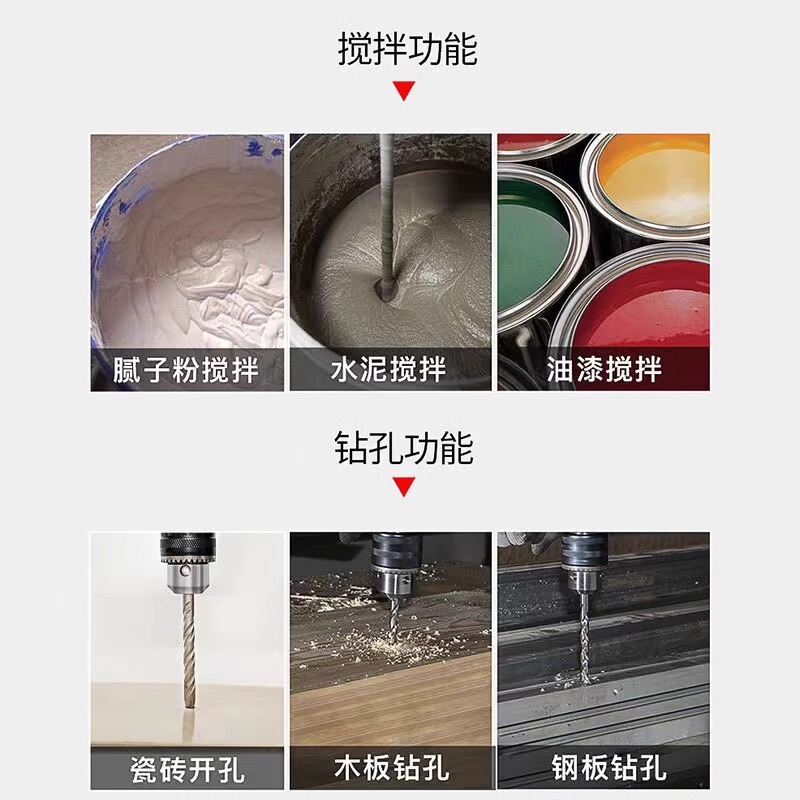 搅拌功能

腻子粉搅拌

水泥搅拌

油漆搅拌

钻孔功能

瓷砖开孔

木板钻孔

钢板钻孔