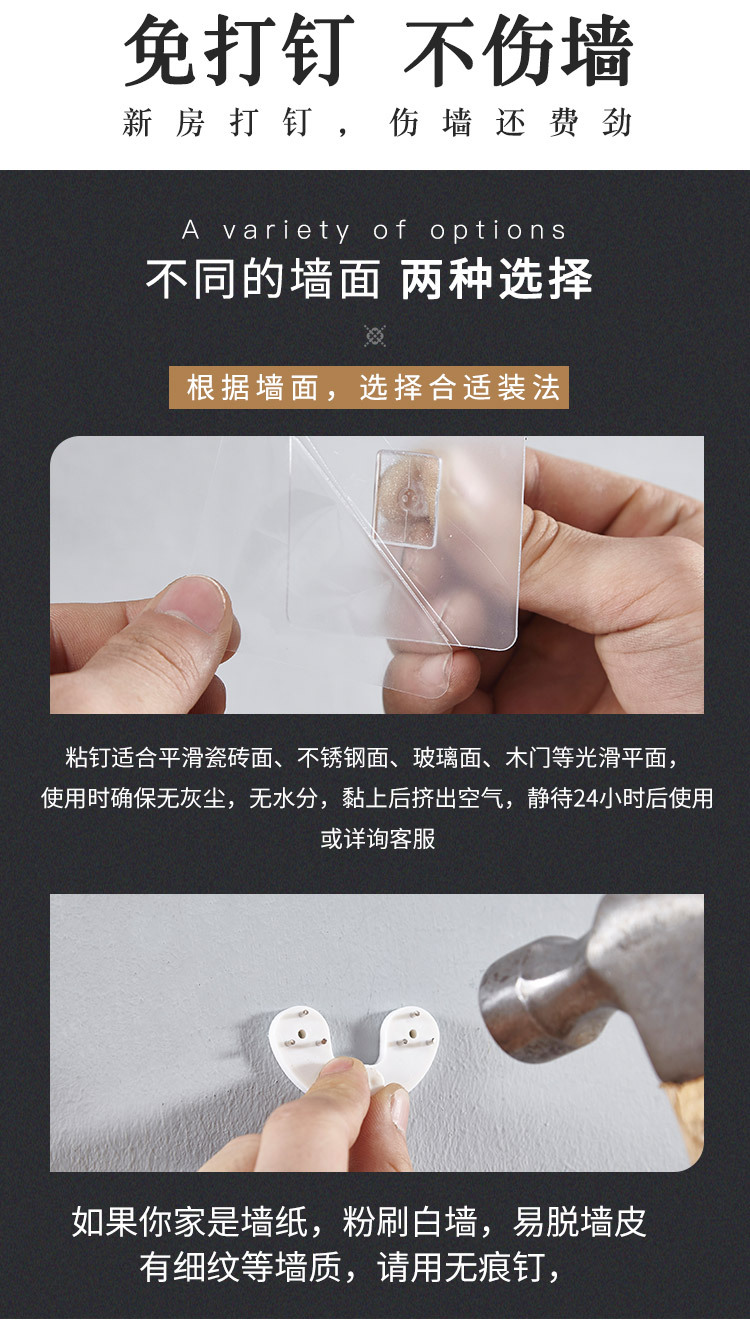 免打钉 不伤墙

新房打钉，伤墙还费劲

A variety of options

不同的墙面 两种选择

根据墙面，选择合适装法

粘钉适合平滑瓷砖面、不锈钢面、玻璃面、木门等光滑平面，使用时确保无灰尘，无水分，黏上后挤出空气，静待24小时后使用或详询客服

如果你家是墙纸，粉刷白墙，易脱墙皮有细纹等墙质，请用无痕钉，