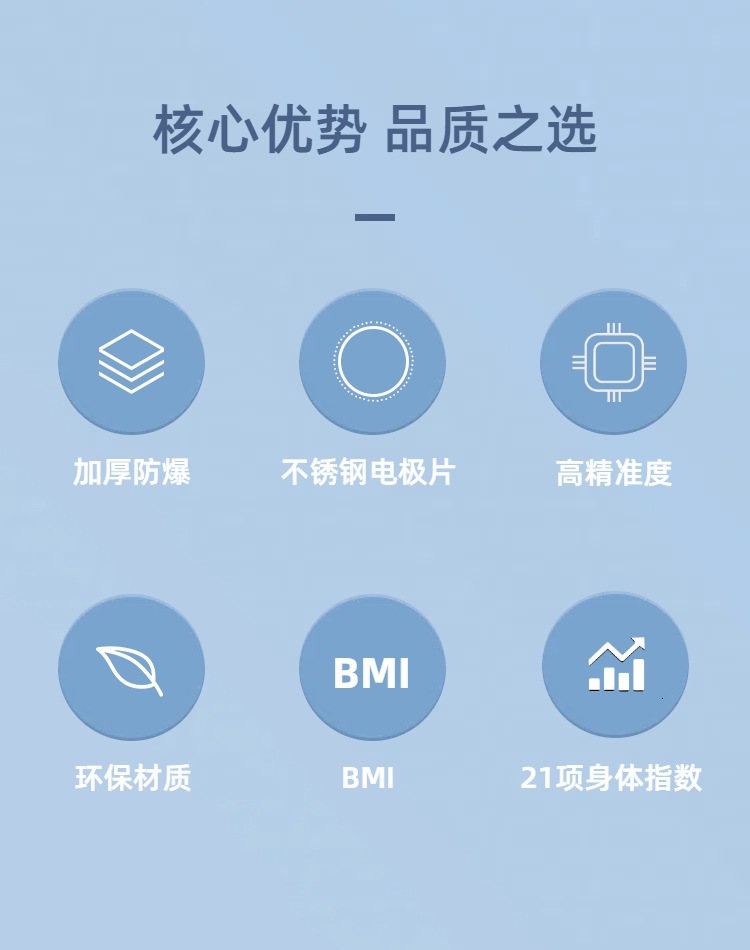 核心优势 品质之选

加厚防爆

不锈钢电极片

高精准度

环保材质

BMI

BMI

21项身体指数