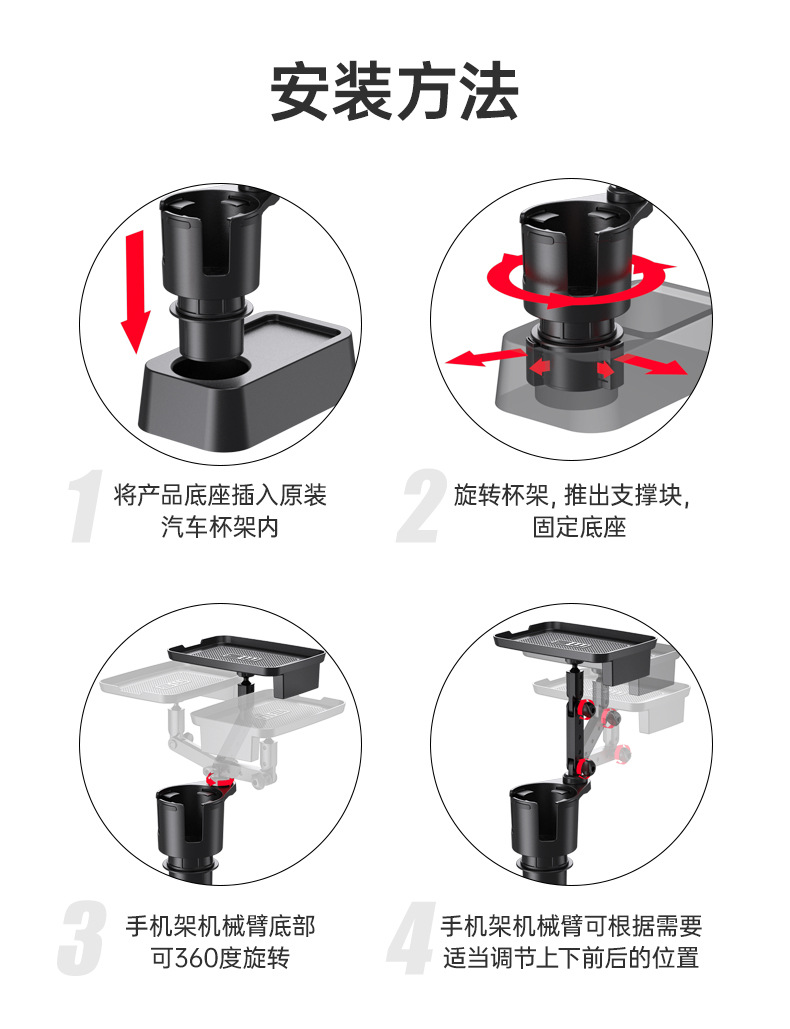 安装方法

1 将产品底座插入原装汽车杯架内

2 旋转杯架, 推出支撑块, 固定底座

3 手机架机械臂底部可360度旋转

4 手机架机械臂可根据需要适当调节上下前后的位置