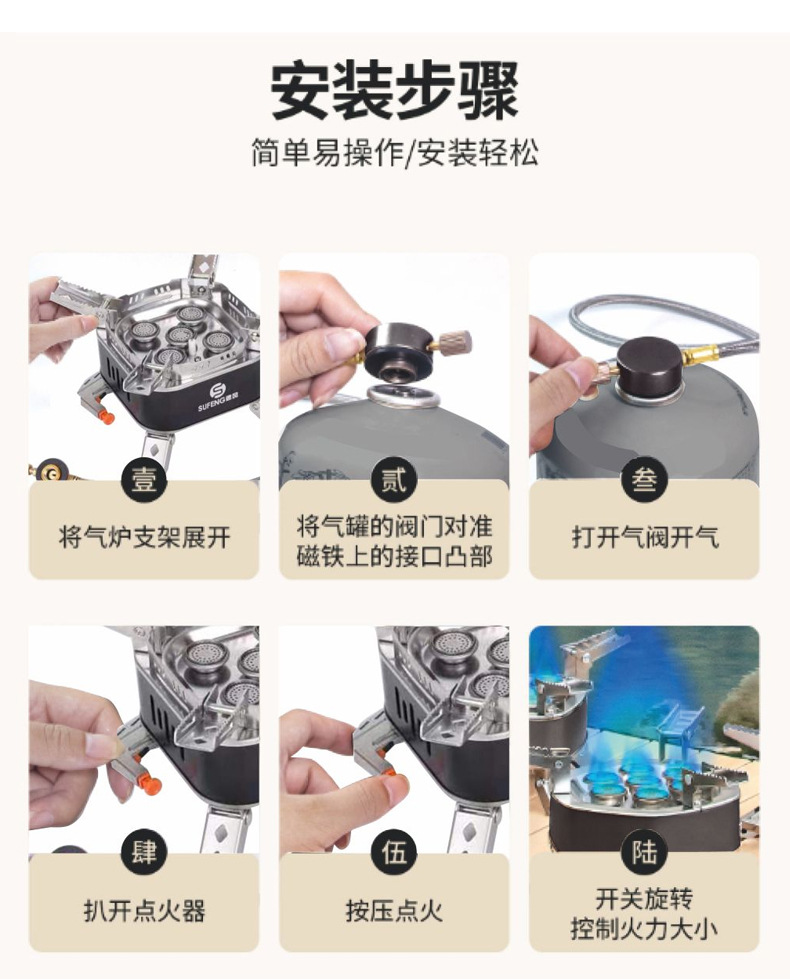 安装步骤

简单易操作/安装轻松

SUFENG

壹
将气炉支架展开

贰
将气罐的阀门对准磁铁上的接口凸部

叁
打开气阀开气

肆
扒开点火器

伍
按压点火

陆
开关旋转控制火力大小