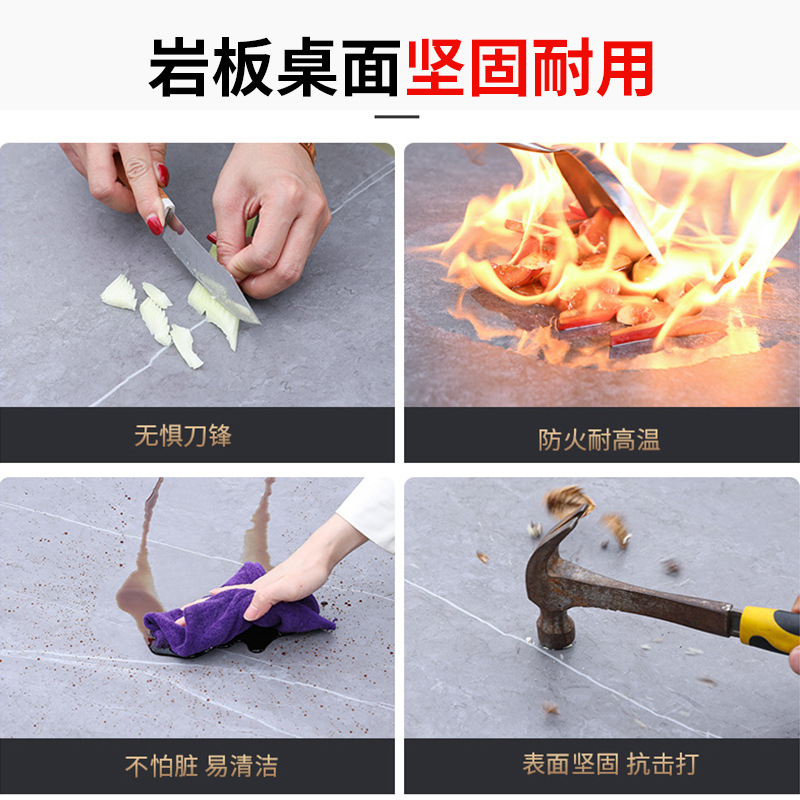 岩板桌面坚固耐用

无惧刀锋

防火耐高温

不怕脏 易清洁

表面坚固 抗击打