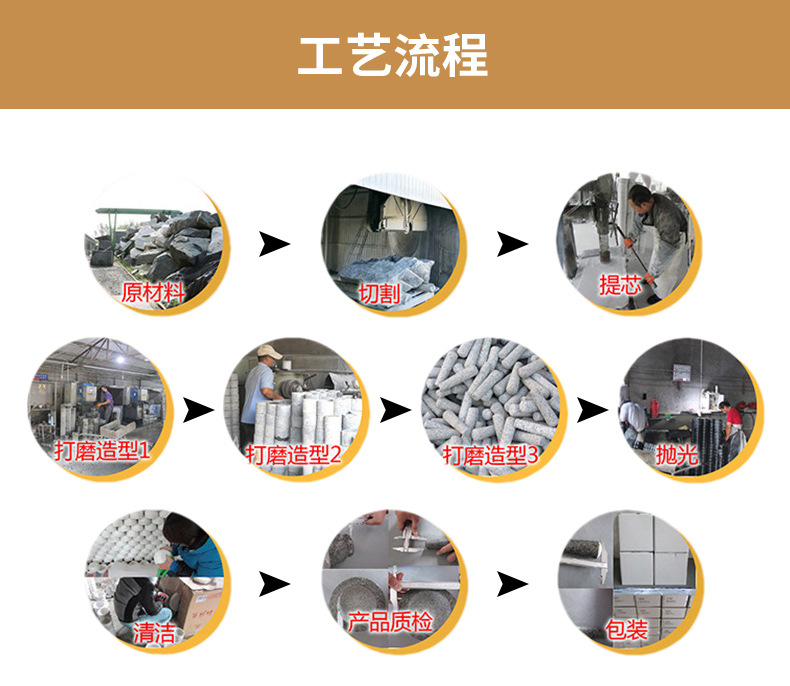 工艺流程

原材料

切割

提芯

打磨造型1

打磨造型2

打磨造型3

抛光

清洁

产品质检

包装