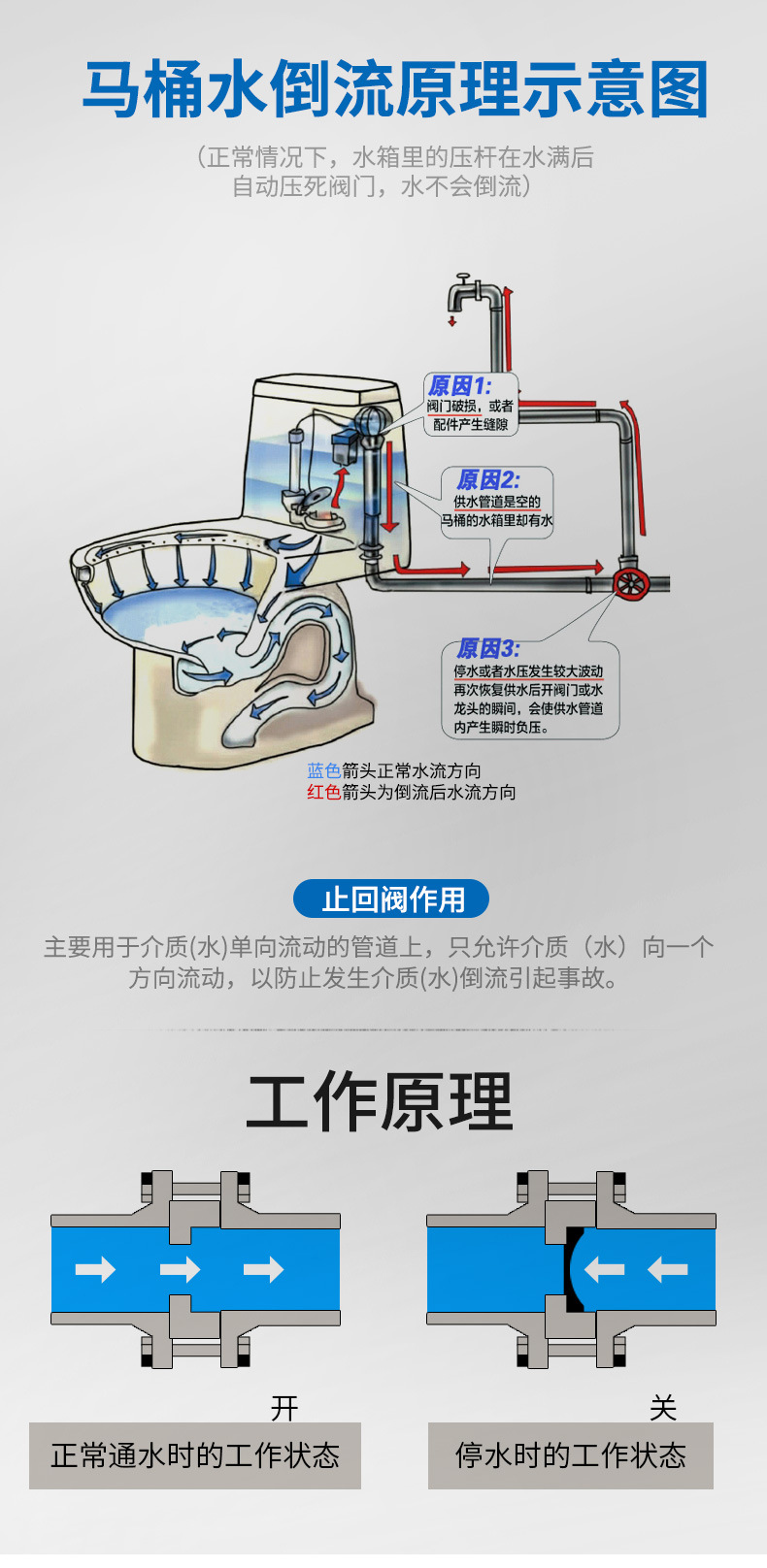 马桶水倒流原理示意图

（正常情况下，水箱里的压杆在水满后自动压死阀门，水不会倒流）

原因1:
阀门破损，或者配件产生缝隙

原因2:
供水管道是空的
马桶的水箱里却有水

原因3:
停水或者水压发生较大波动再次恢复供水后开阀门或水龙头的瞬间，会使供水管道内产生瞬时负压。

蓝色箭头正常水流方向
红色箭头为倒流后水流方向

止回阀作用

主要用于介质(水)单向流动的管道上，只允许介质（水）向一个方向流动，以防止发生介质(水)倒流引起事故。

工作原理

开
正常通水时的工作状态

关
停水时的工作状态